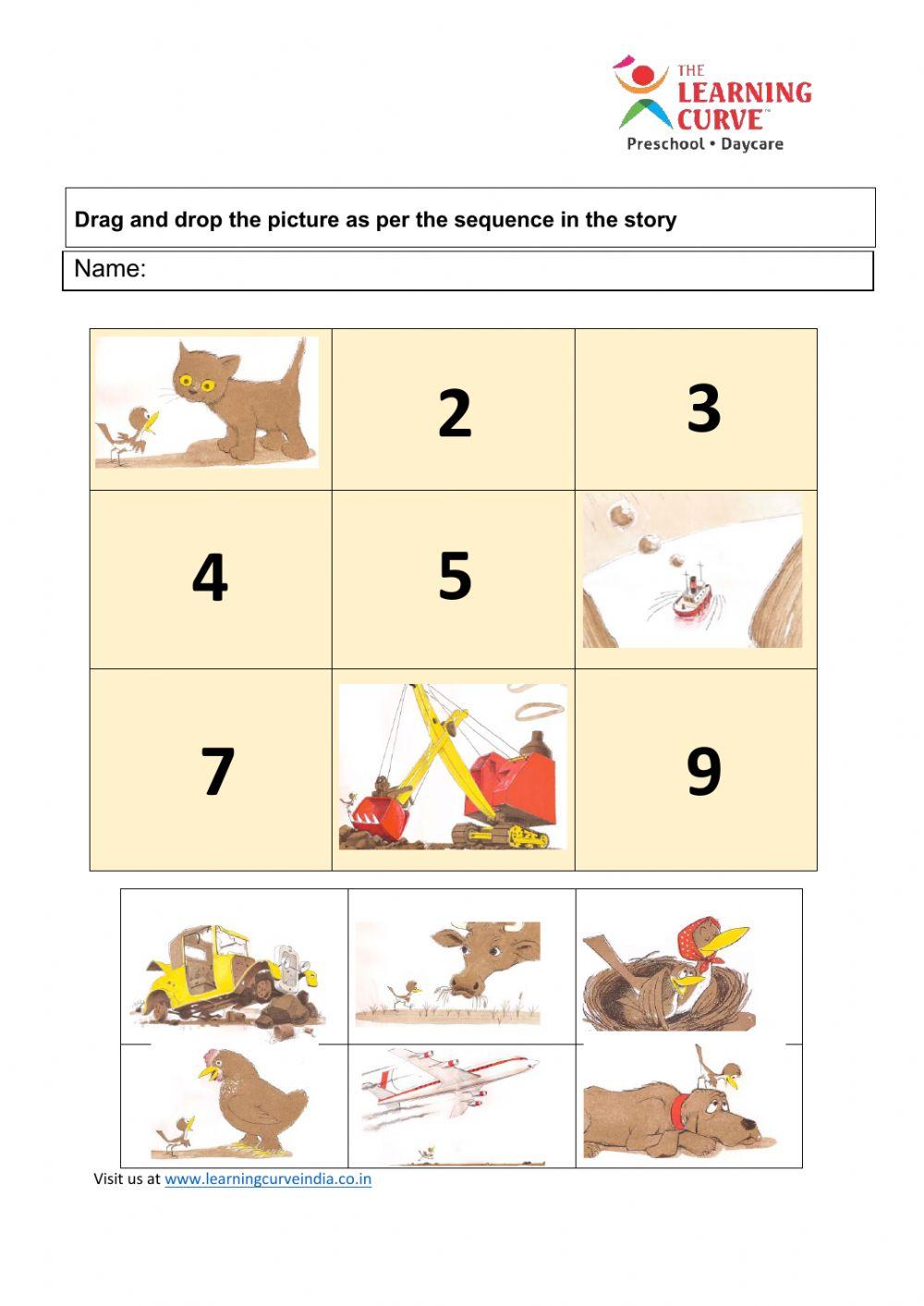 THE LEARNING CURVE™
Preschool • Daycare

Drag and drop the picture as per the sequence in the story

Name:

|  | 2 | 3 |
|---|---|---|
| 4 | 5 |  |
| 7 |  | 9 |

Visit us at www.learningcurveindia.co.in