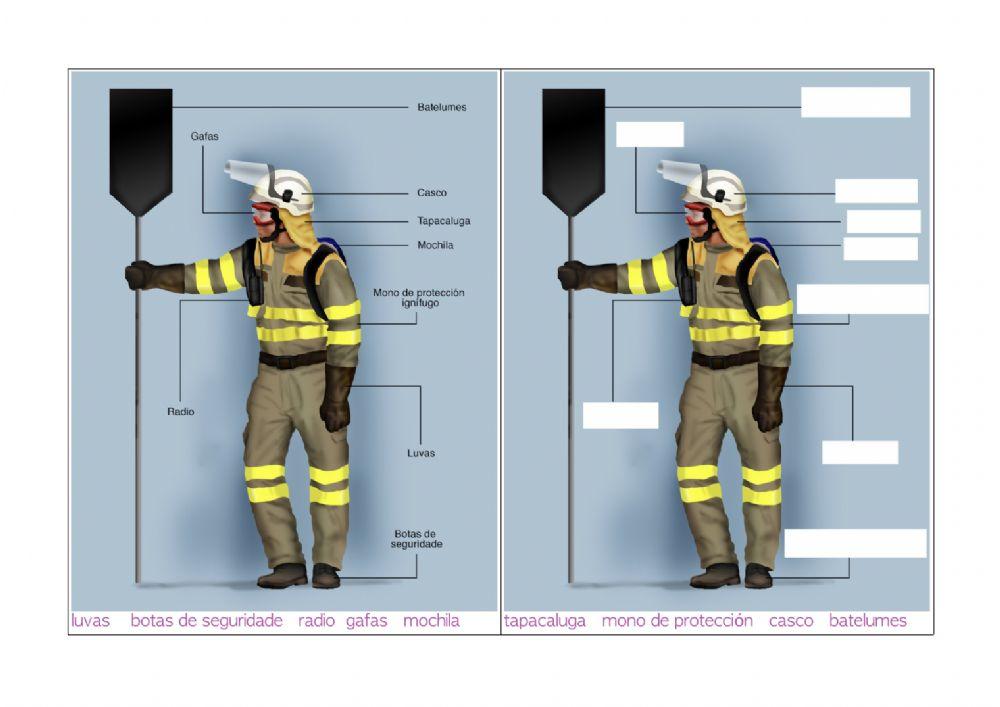 Batelumes

Gafas

Casco

Tapacaluga

Mochila

Mono de protección ignífugo

Radio

Luvas

Botas de seguridade

luvas botas de seguridade radio gafas mochila tapacaluga mono de protección casco batelumes