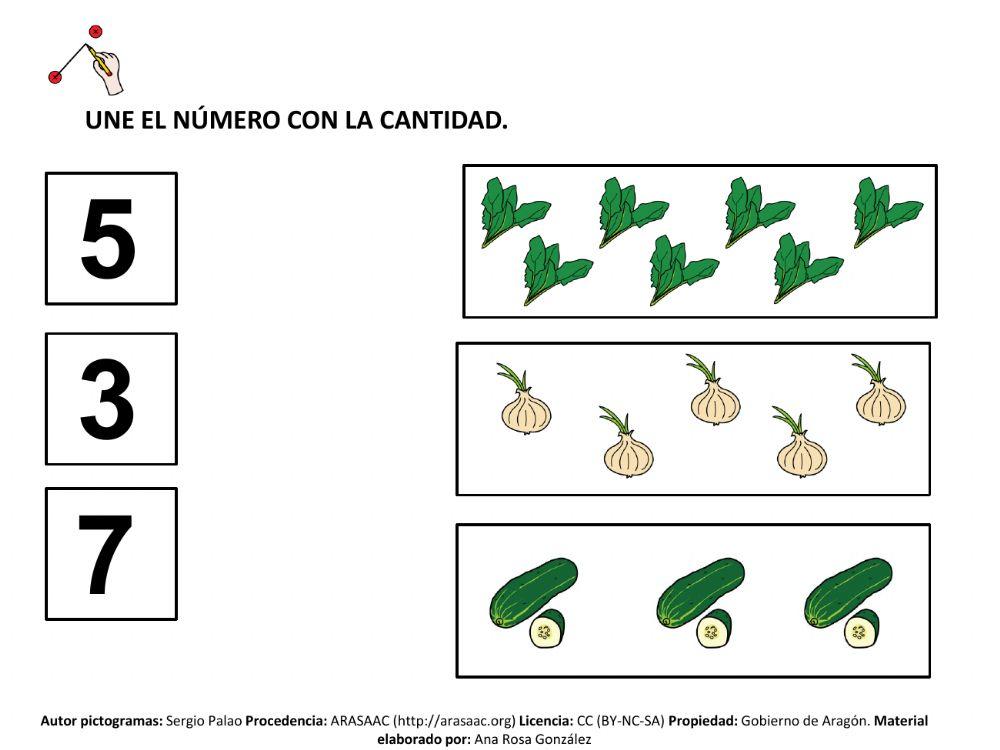 UNE EL NÚMERO CON LA CANTIDAD.

5

3

7

Autor pictogramas: Sergio Palao Procedencia: ARASAAC (http://arasaac.org) Licencia: CC (BY-NC-SA) Propiedad: Gobierno de Aragón. Material elaborado por: Ana Rosa González