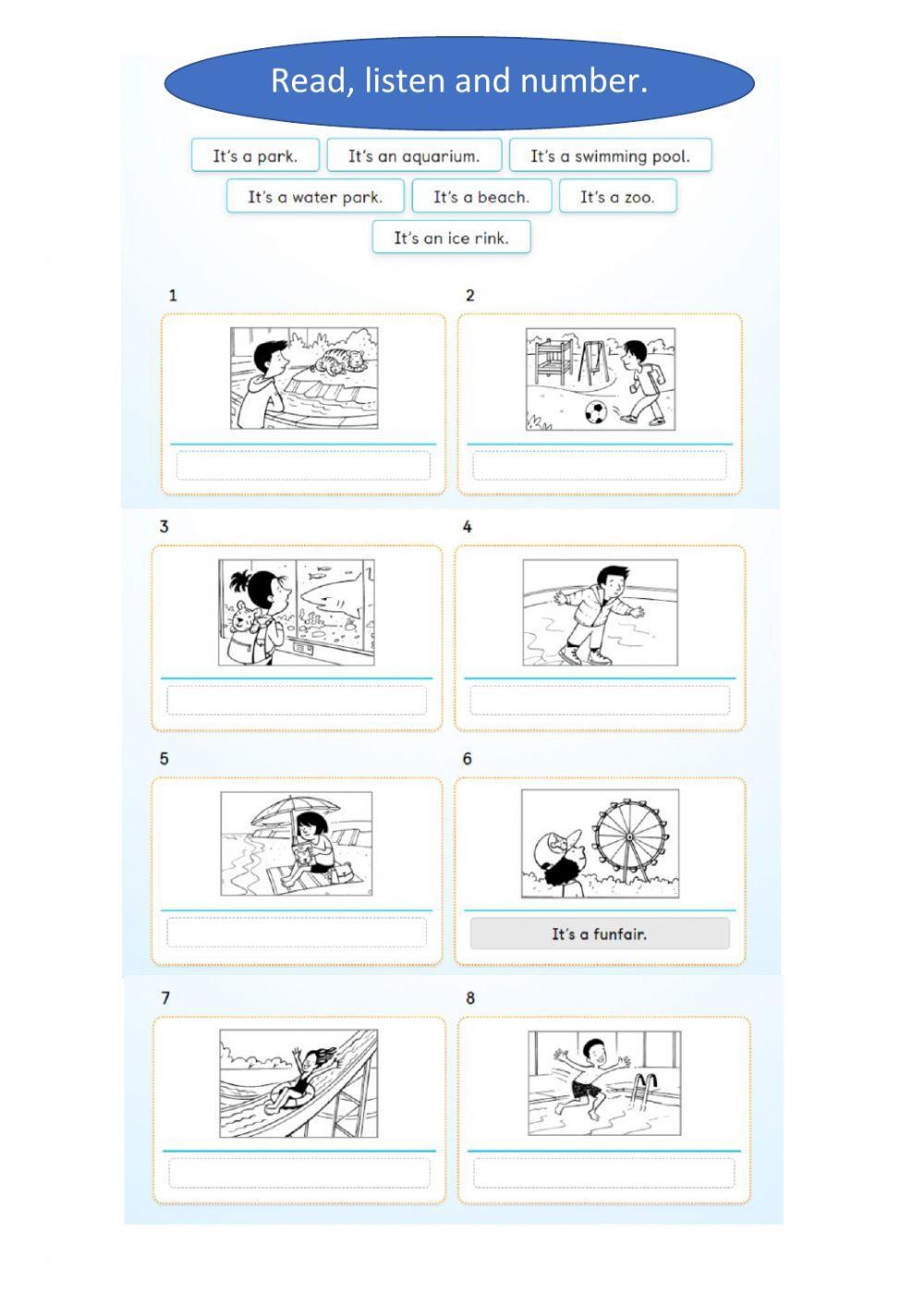 Read, listen and number.

It's a park.
It's an aquarium.
It's a swimming pool.
It's a water park.
It's a beach.
It's a zoo.
It's an ice rink.

1

2

3

4

5

6

It's a funfair.

7

8