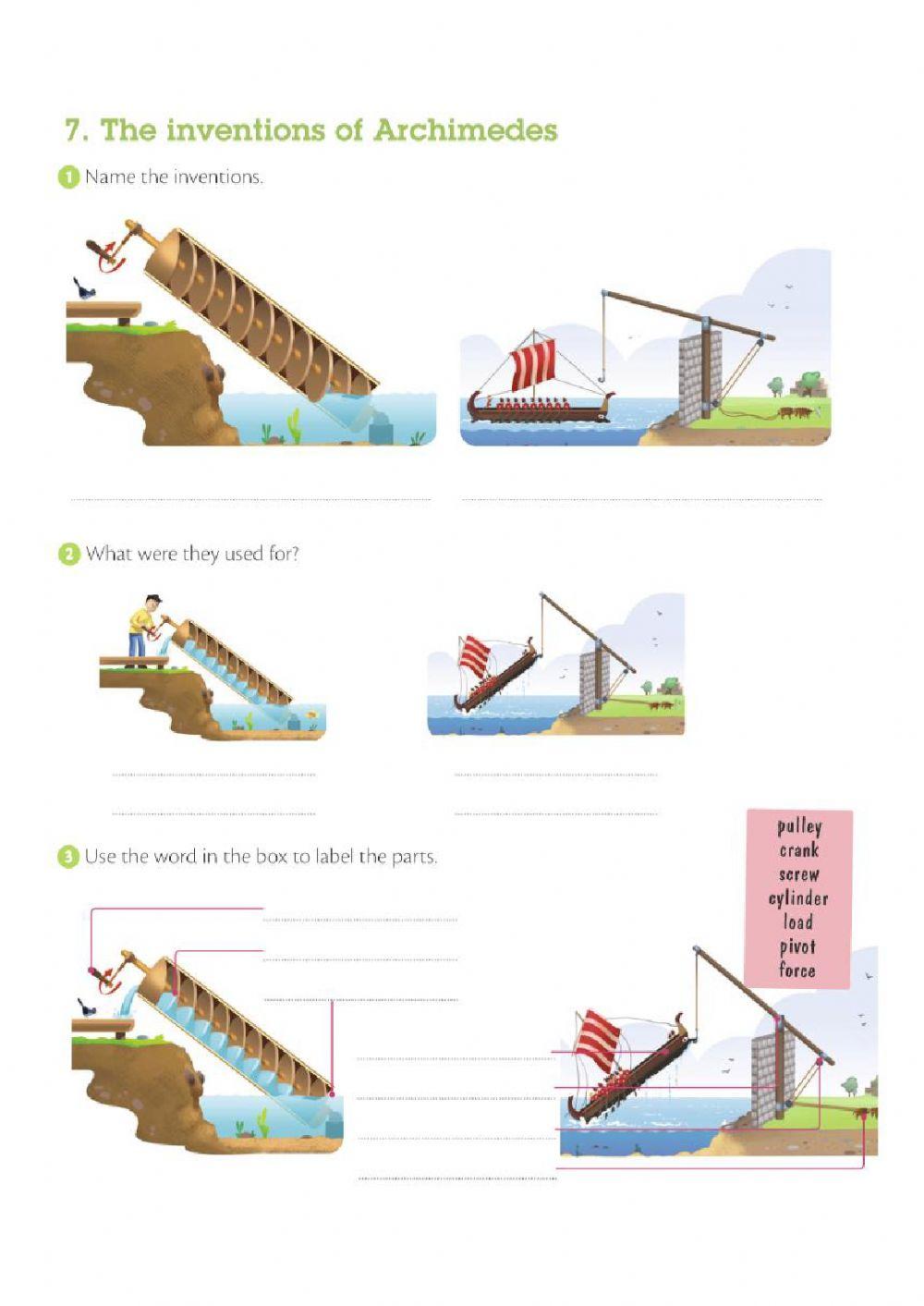 7. The inventions of Archimedes

1 Name the inventions.

2 What were they used for?

3 Use the word in the box to label the parts.

pulley
crank
screw
cylinder
load
pivot
force