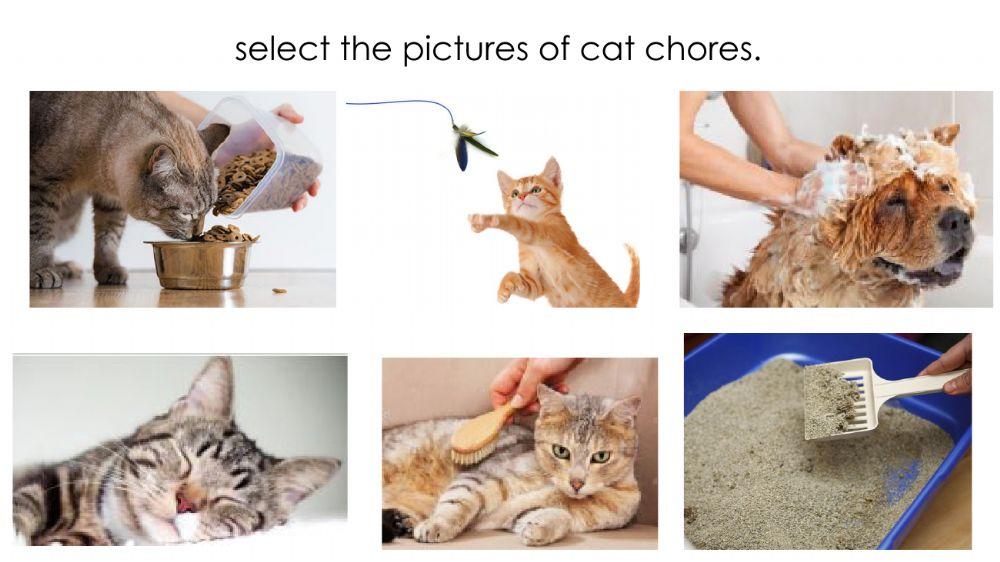 select the pictures of cat chores.