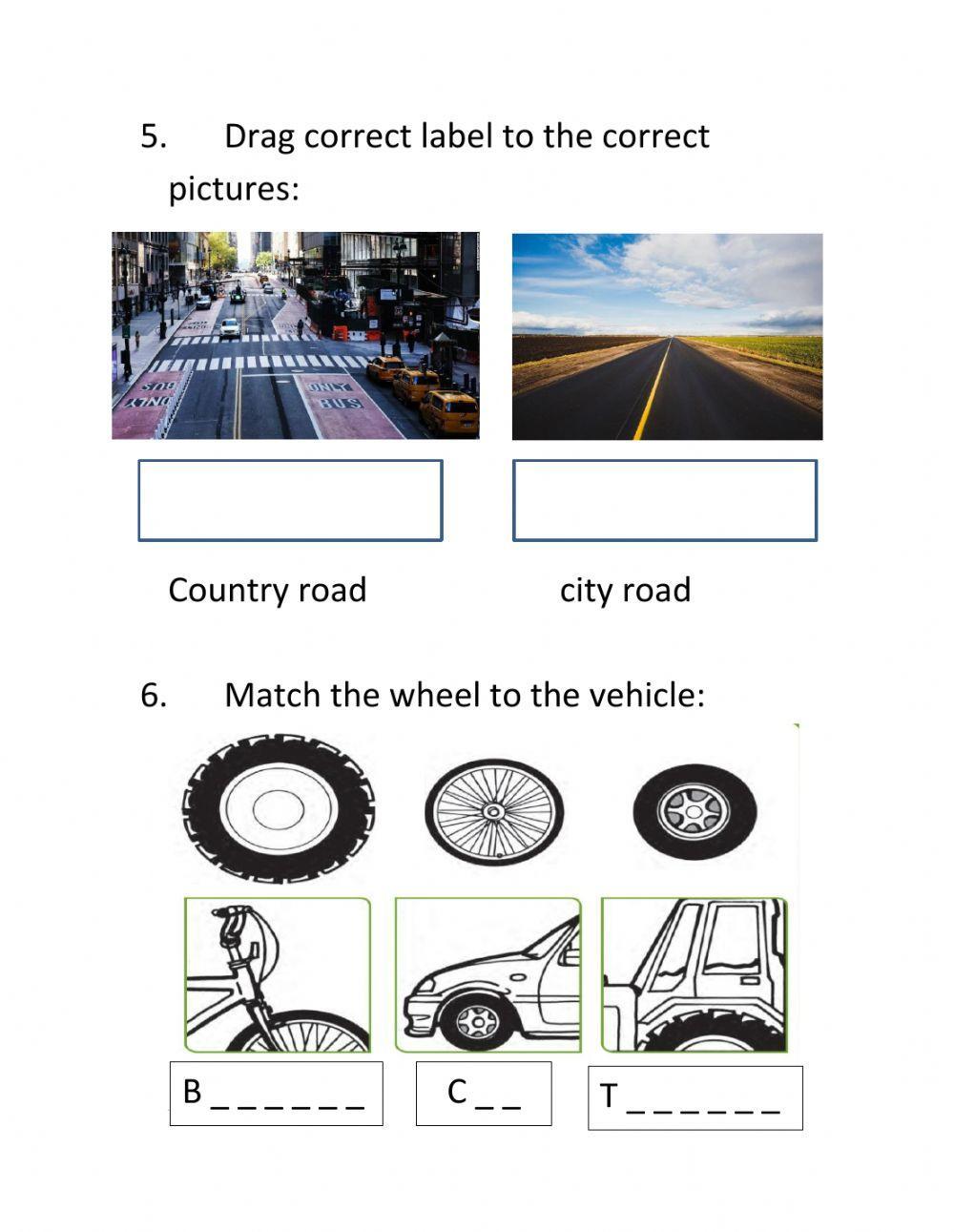 5. Drag correct label to the correct pictures:

ONLY BUS

ONLY BUS

Country road

city road

6. Match the wheel to the vehicle:

B _ _ _ _ _ _

C _ _

T _ _ _ _ _ _