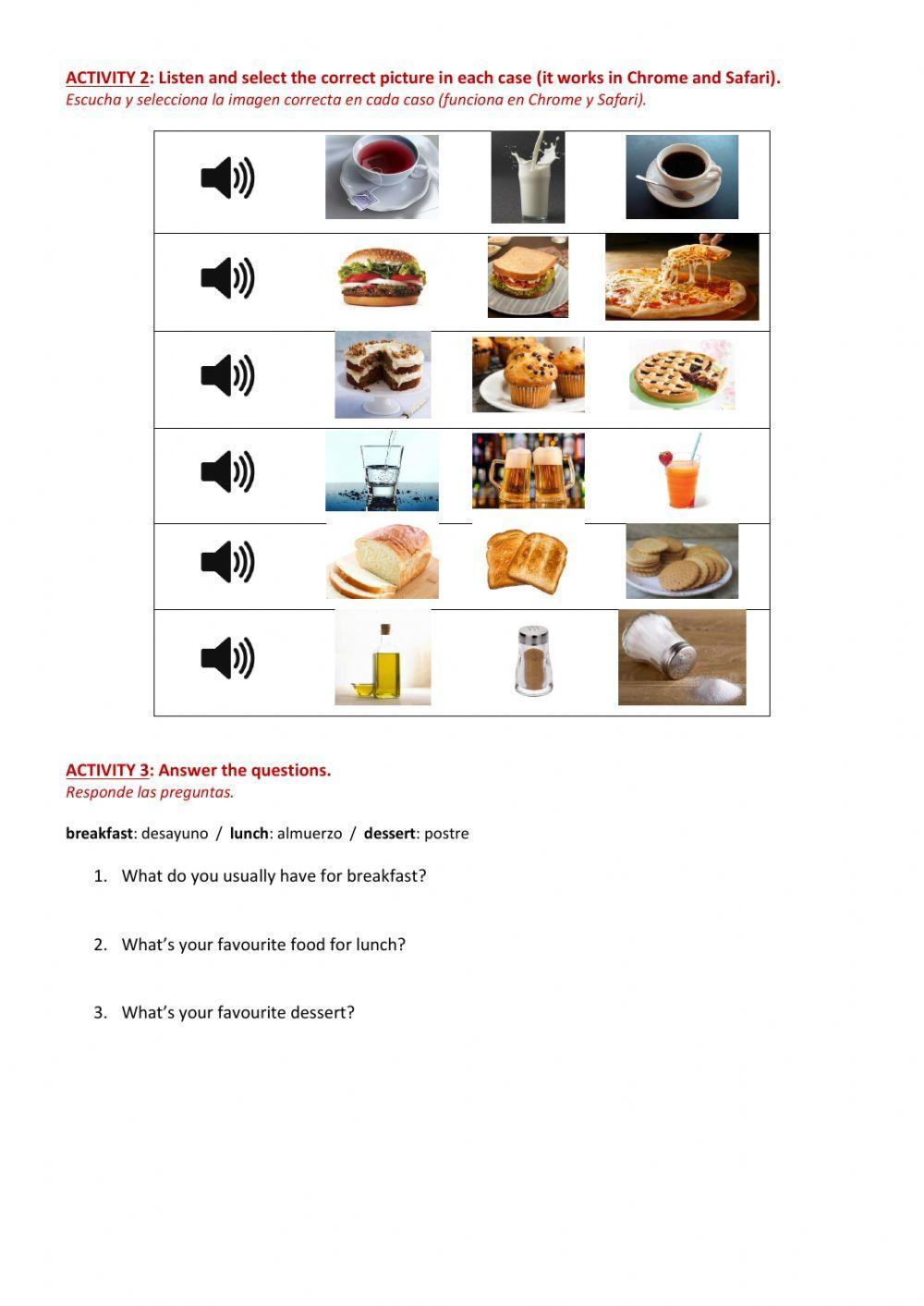 ACTIVITY 2: Listen and select the correct picture in each case (it works in Chrome and Safari).
Escucha y selecciona la imagen correcta en cada caso (funciona en Chrome y Safari).

ACTIVITY 3: Answer the questions.
Responde las preguntas.

breakfast: desayuno / lunch: almuerzo / dessert: postre

1. What do you usually have for breakfast?

2. What's your favourite food for lunch?

3. What's your favourite dessert?