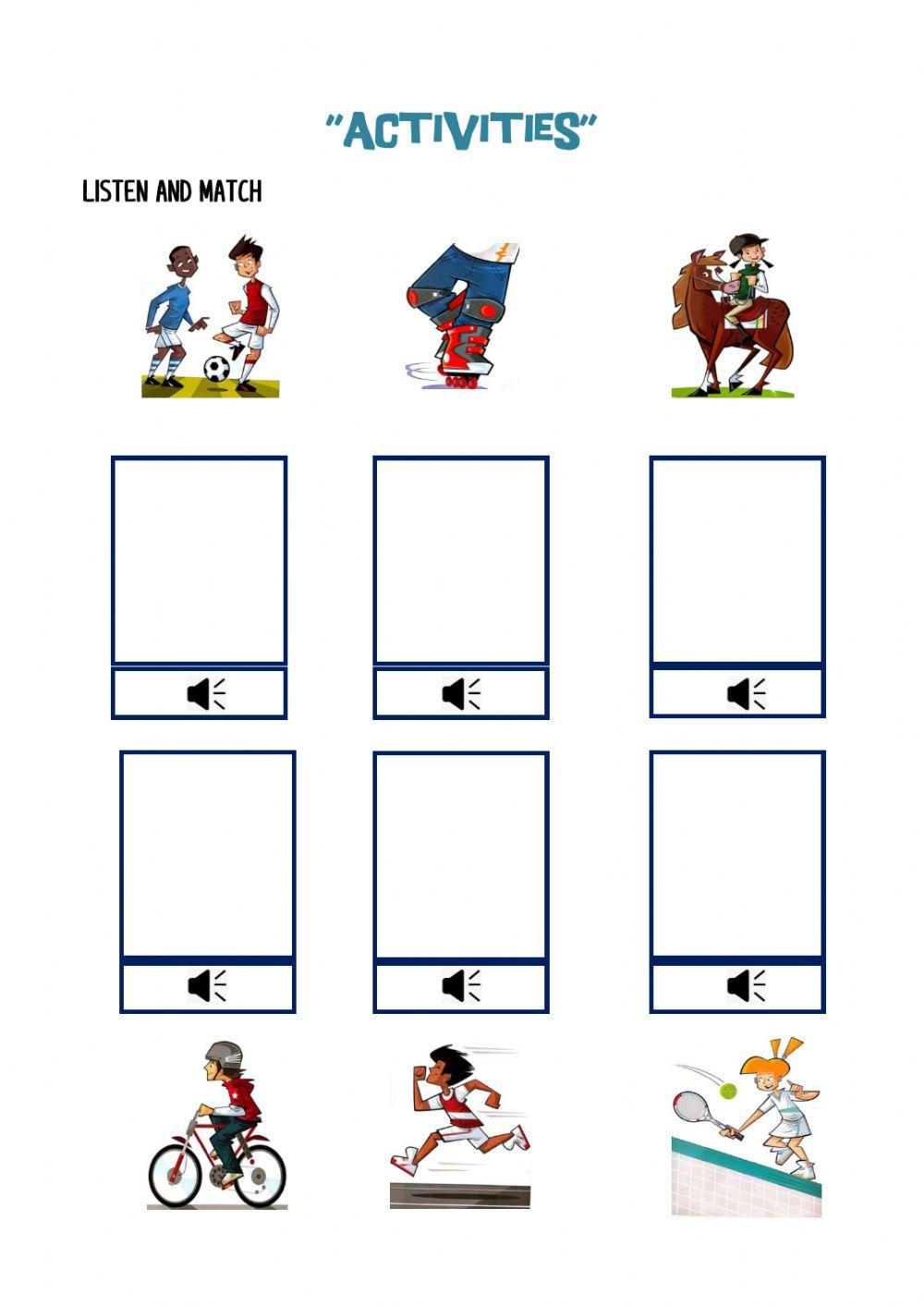 "ACTIVITIES"

LISTEN AND MATCH