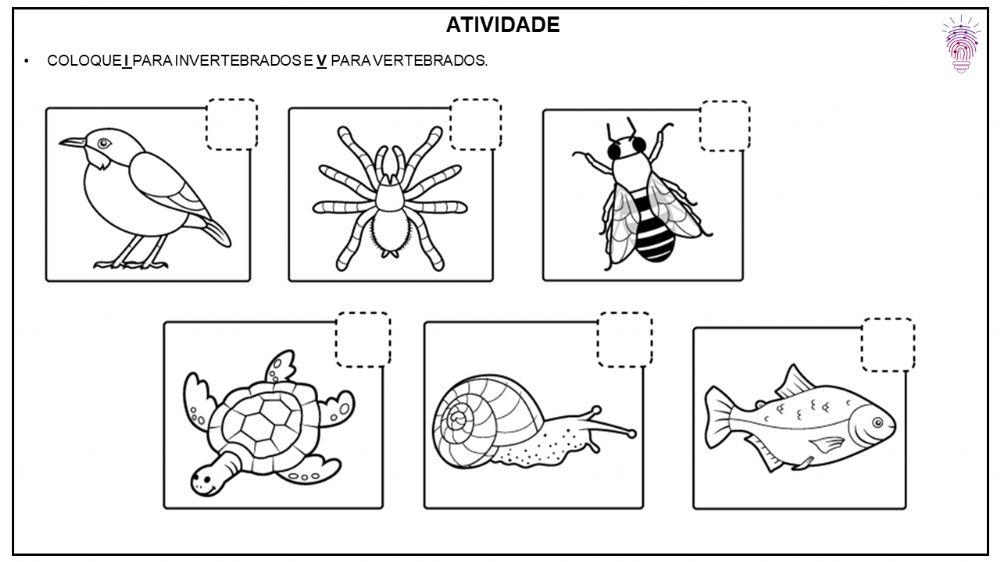 ATIVIDADE

• COLOQUE I PARA INVERTEBRADOS E V PARA VERTEBRADOS.