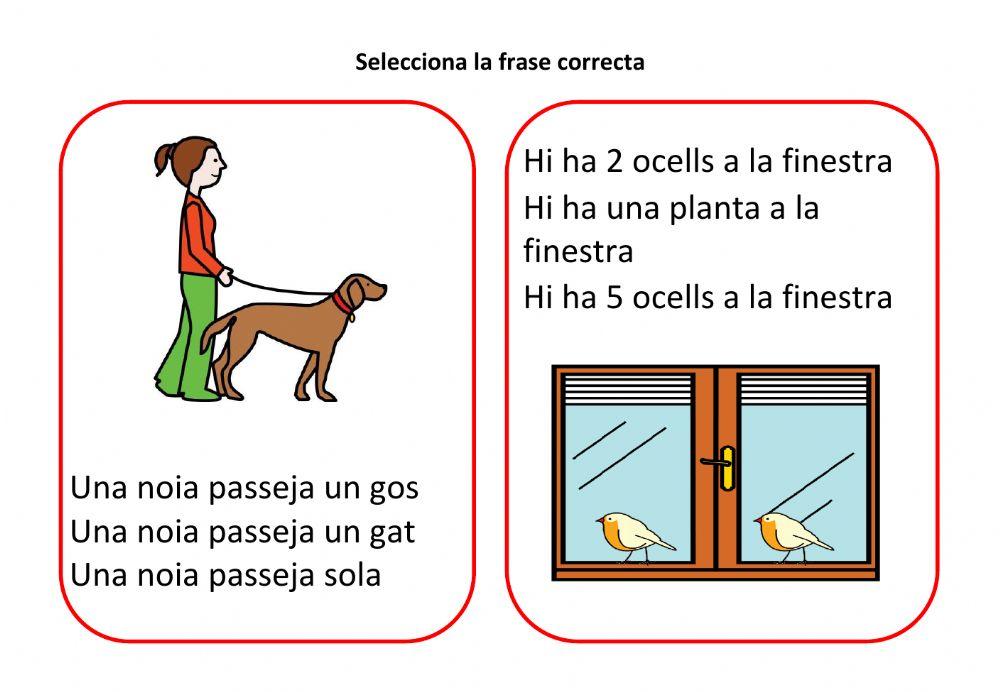 Selecciona la frase correcta

Una noia passeja un gos
Una noia passeja un gat
Una noia passeja sola

Hi ha 2 ocells a la finestra
Hi ha una planta a la finestra
Hi ha 5 ocells a la finestra