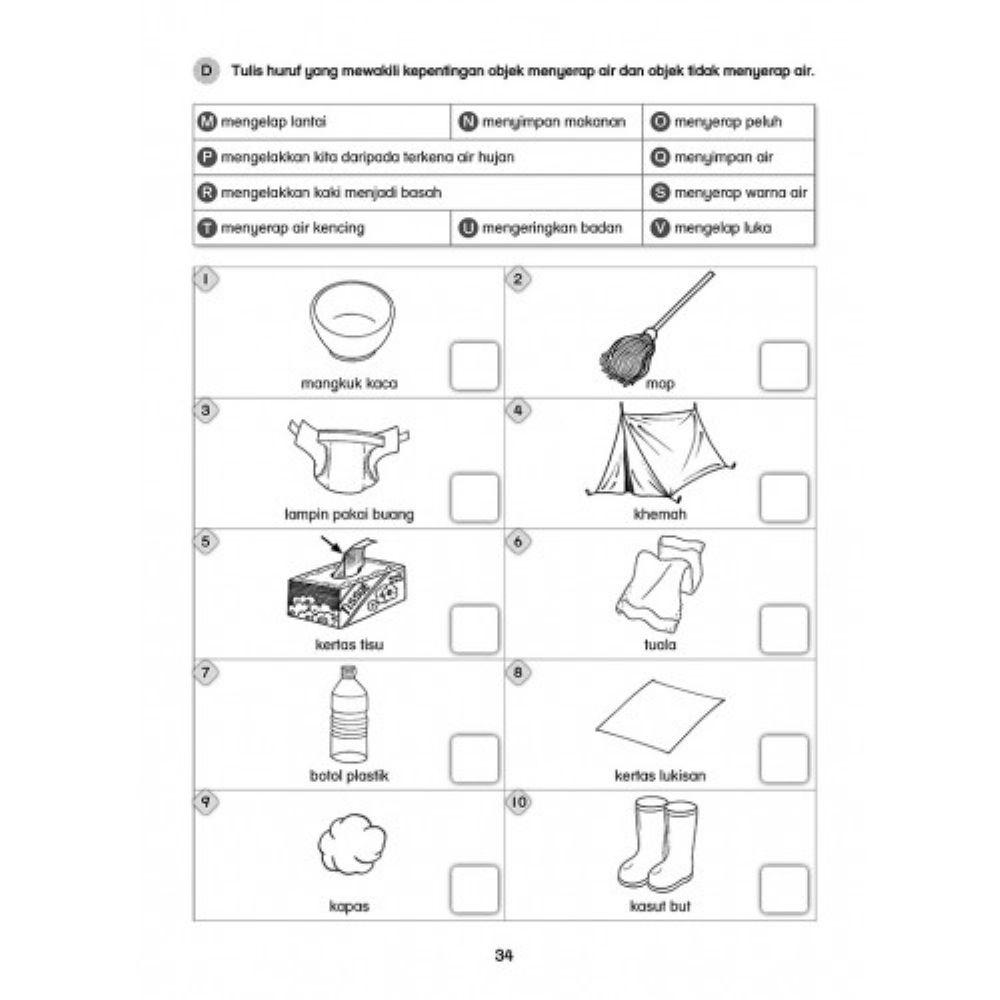 D Tulis huruf yang mewakili kepentingan objek menyerap air dan objek tidak menyerap air.

| M mengelap lantai | N menyimpan makanan | O menyerap peluh |
|---|---|---|
| P mengelakkan kita daripada terkena air hujan | | Q menyimpan air |
| R mengelakkan kaki menjadi basah | | S menyerap warna air |
| T menyerap air kencing | U mengeringkan badan | V mengelap luka |

1 mangkuk kaca

2 mop

3 lampin pakai buang

4 khemah

5 kertas tisu

6 tuala

7 botol plastik

8 kertas lukisan

9 kapas

10 kasut but

34