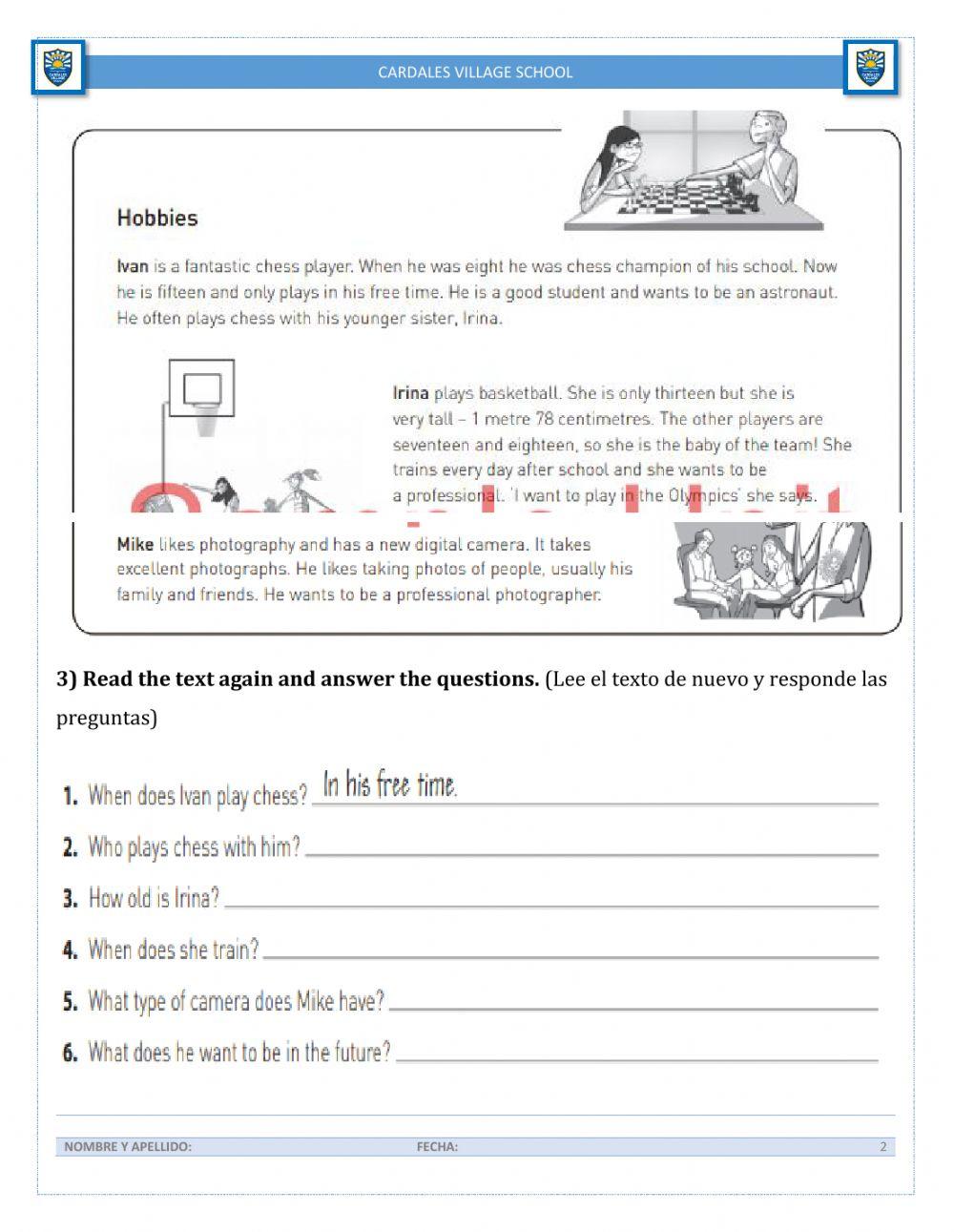 CARDALES VILLAGE SCHOOL

Hobbies

Ivan is a fantastic chess player. When he was eight he was chess champion of his school. Now he is fifteen and only plays in his free time. He is a good student and wants to be an astronaut. He often plays chess with his younger sister, Irina.

Irina plays basketball. She is only thirteen but she is very tall – 1 metre 78 centimetres. The other players are seventeen and eighteen, so she is the baby of the team! She trains every day after school and she wants to be a professional. 'I want to play in the Olympics' she says.

Mike likes photography and has a new digital camera. It takes excellent photographs. He likes taking photos of people, usually his family and friends. He wants to be a professional photographer.

3) Read the text again and answer the questions. (Lee el texto de nuevo y responde las preguntas)

1. When does Ivan play chess? In his free time.
2. Who plays chess with him?
3. How old is Irina?
4. When does she train?
5. What type of camera does Mike have?
6. What does he want to be in the future?

NOMBRE Y APELLIDO: FECHA: 2