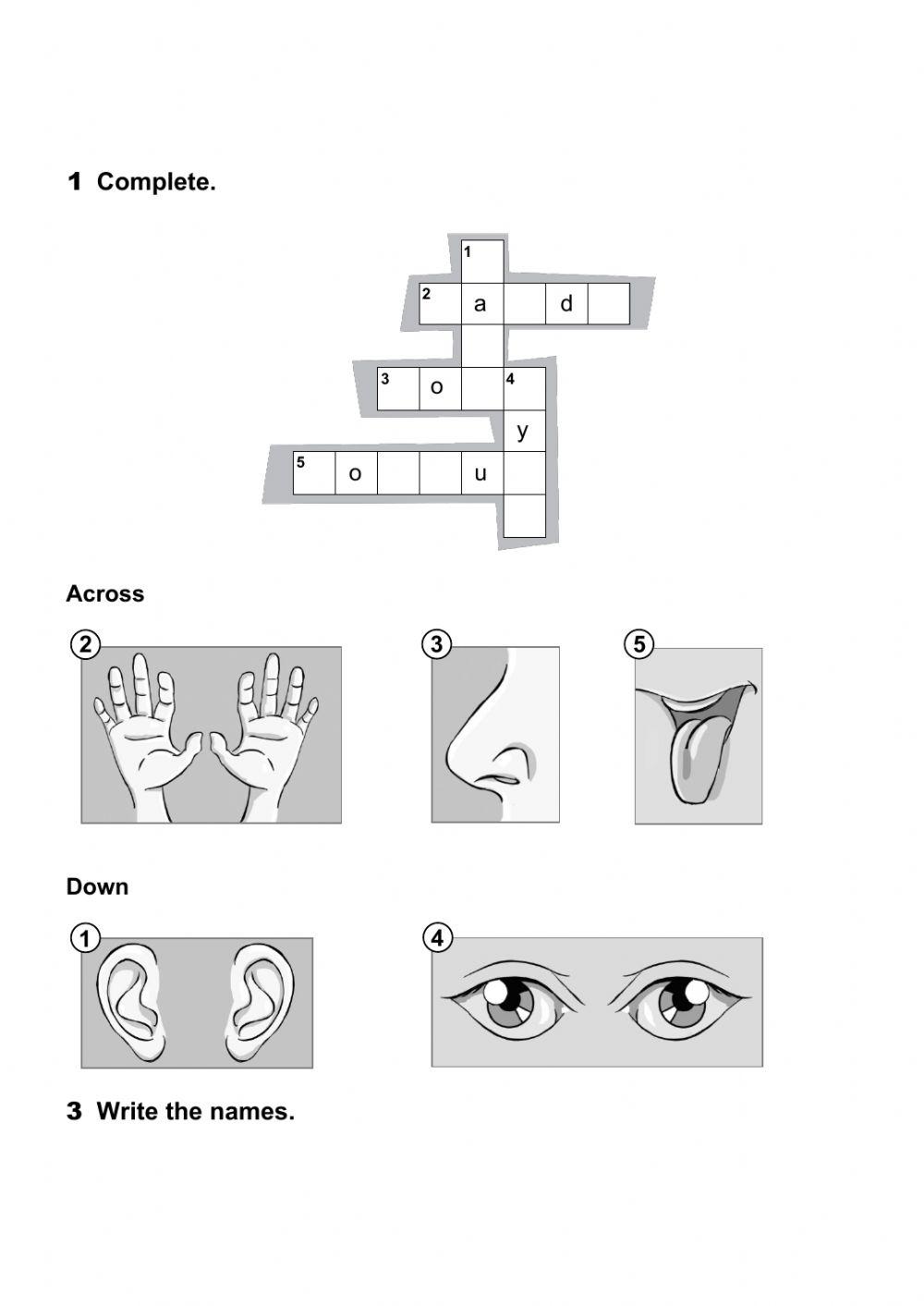 1 Complete.

1
2 a d
3 o 4
y
5 o u

Across

2 3 5

Down

1 4

3 Write the names.