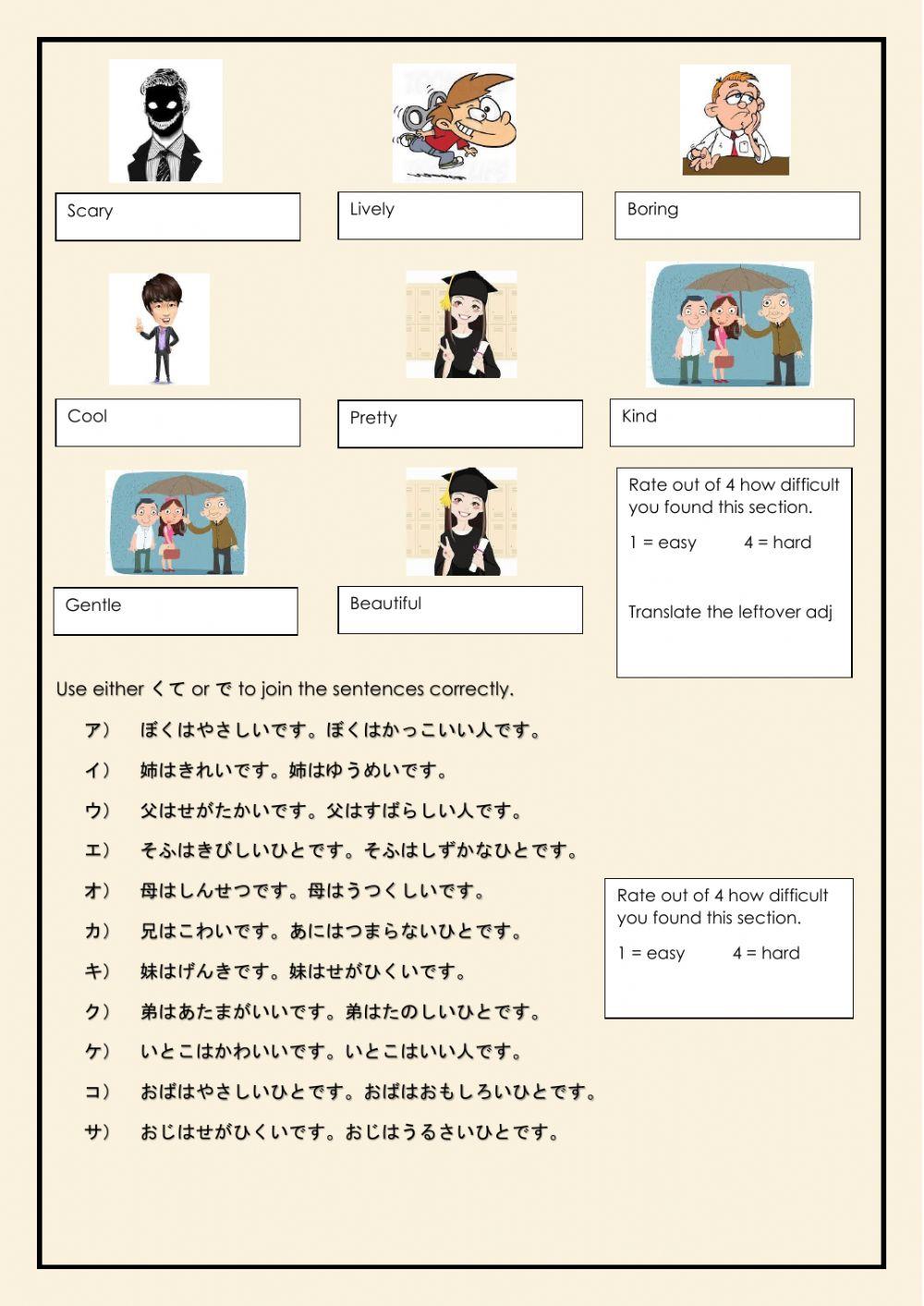 Scary

Lively

Boring

Cool

Pretty

Kind

Gentle

Beautiful

Rate out of 4 how difficult you found this section.

1 = easy 4 = hard

Translate the leftover adj

Use either くて or で to join the sentences correctly.

ア） ぼくはやさしいです。ぼくはかっこいい人です。

イ） 姉はきれいです。姉はゆうめいです。

ウ） 父はせがたかいです。父はすばらしい人です。

エ） そふはきびしいひとです。そふはしずかなひとです。

オ） 母はしんせつです。母はうつくしいです。

カ） 兄はこわいです。あにはつまらないひとです。

キ） 妹はげんきです。妹はせがひくいです。

ク） 弟はあたまがいいです。弟はたのしいひとです。

ケ） いとこはかわいいです。いとこはいい人です。

コ） おばはやさしいひとです。おばはおもしろいひとです。

サ） おじはせがひくいです。おじはうるさいひとです。

Rate out of 4 how difficult you found this section.

1 = easy 4 = hard