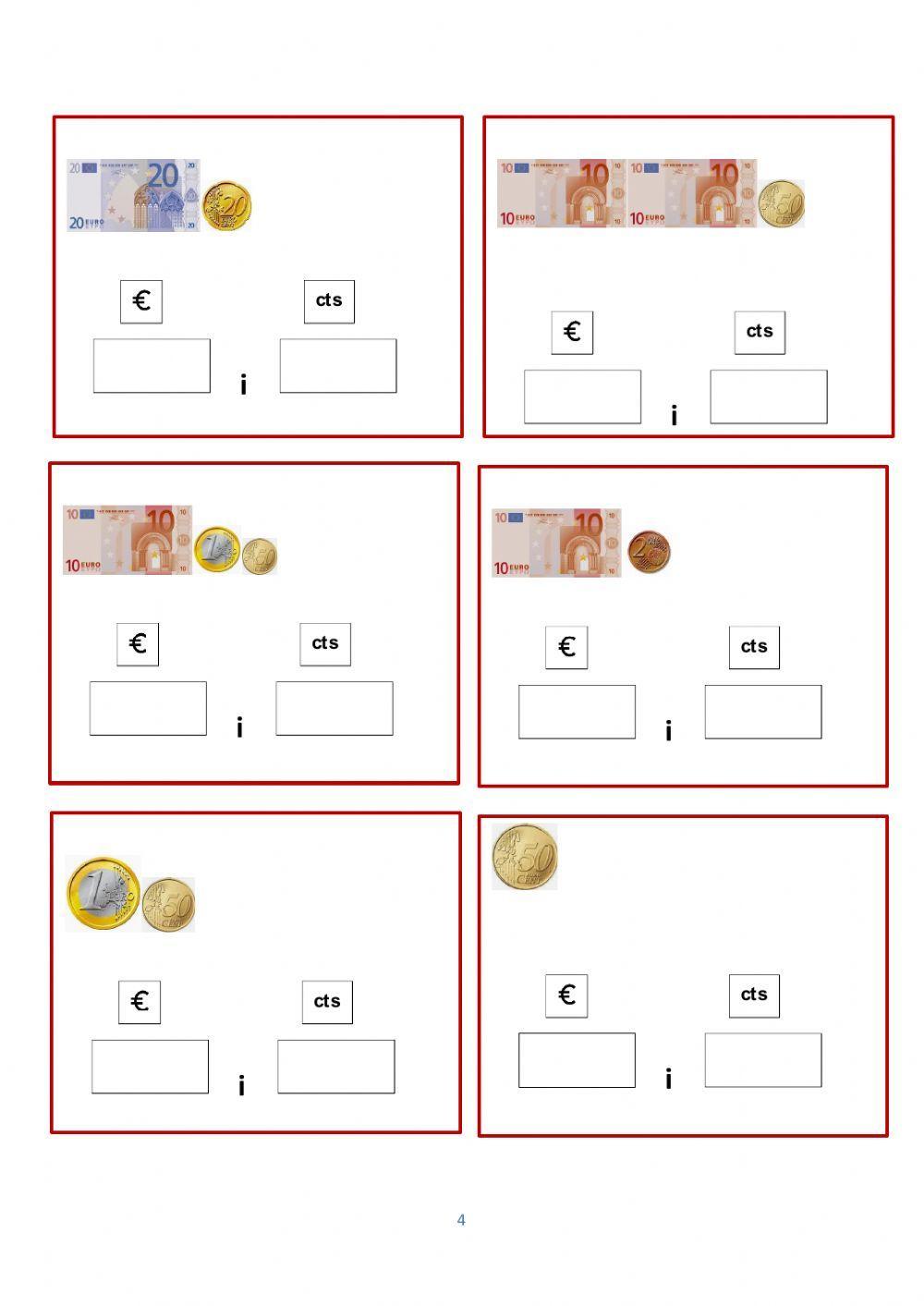 20 EURO 20

€ cts

i

10 EURO 10 10 EURO 10

€ cts

i

10 EURO 10

€ cts

i

10 EURO 10

€ cts

i

€ cts

i

€ cts

i

4