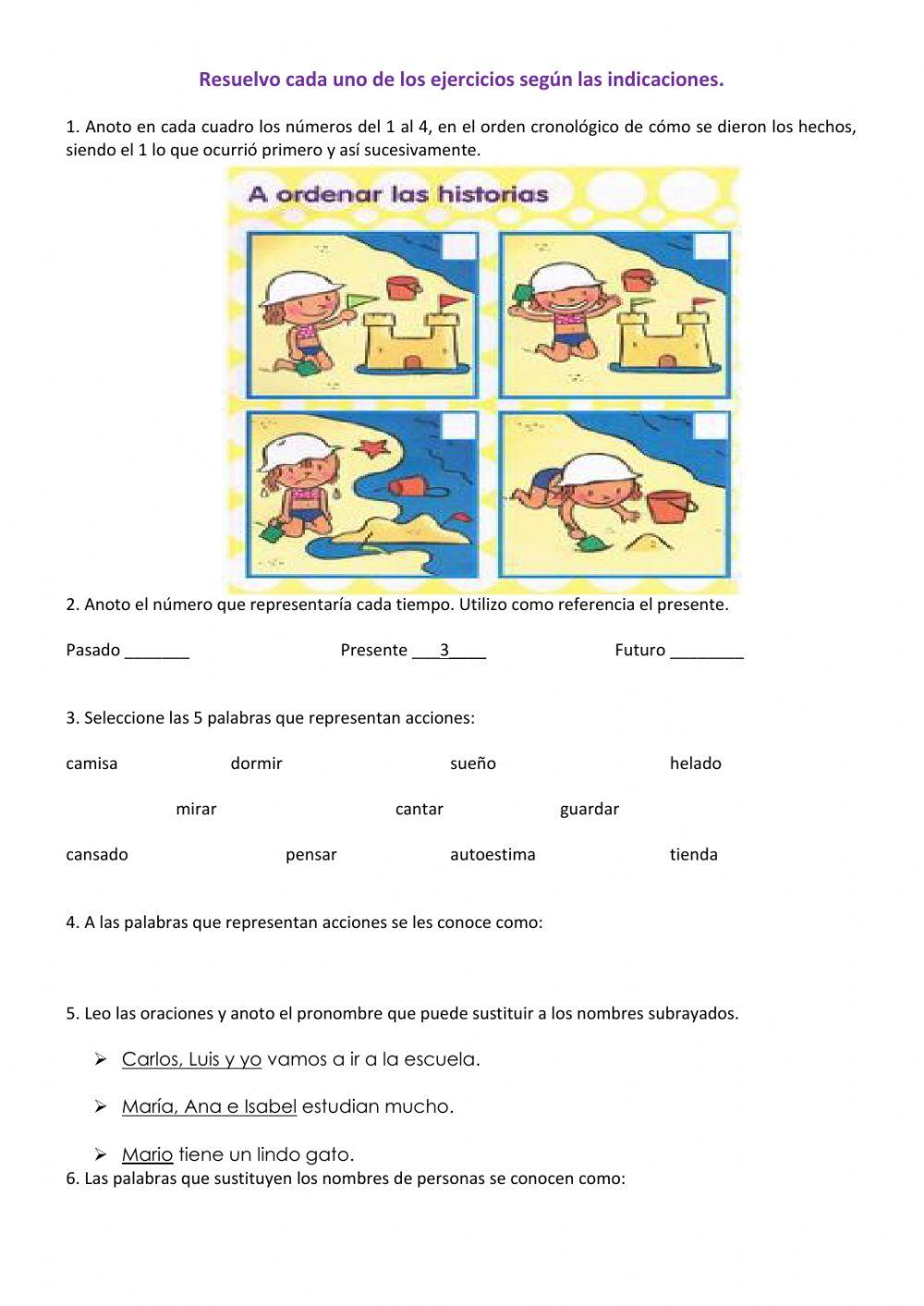 Resuelvo cada uno de los ejercicios según las indicaciones.

1. Anoto en cada cuadro los números del 1 al 4, en el orden cronológico de cómo se dieron los hechos, siendo el 1 lo que ocurrió primero y así sucesivamente.

A ordenar las historias

2. Anoto el número que representaría cada tiempo. Utilizo como referencia el presente.

Pasado _______ Presente ___3____ Futuro ________

3. Seleccione las 5 palabras que representan acciones:

camisa dormir sueño helado

mirar cantar guardar

cansado pensar autoestima tienda

4. A las palabras que representan acciones se les conoce como:

5. Leo las oraciones y anoto el pronombre que puede sustituir a los nombres subrayados.

➢ Carlos, Luis y yo vamos a ir a la escuela.

➢ María, Ana e Isabel estudian mucho.

➢ Mario tiene un lindo gato.

6. Las palabras que sustituyen los nombres de personas se conocen como: