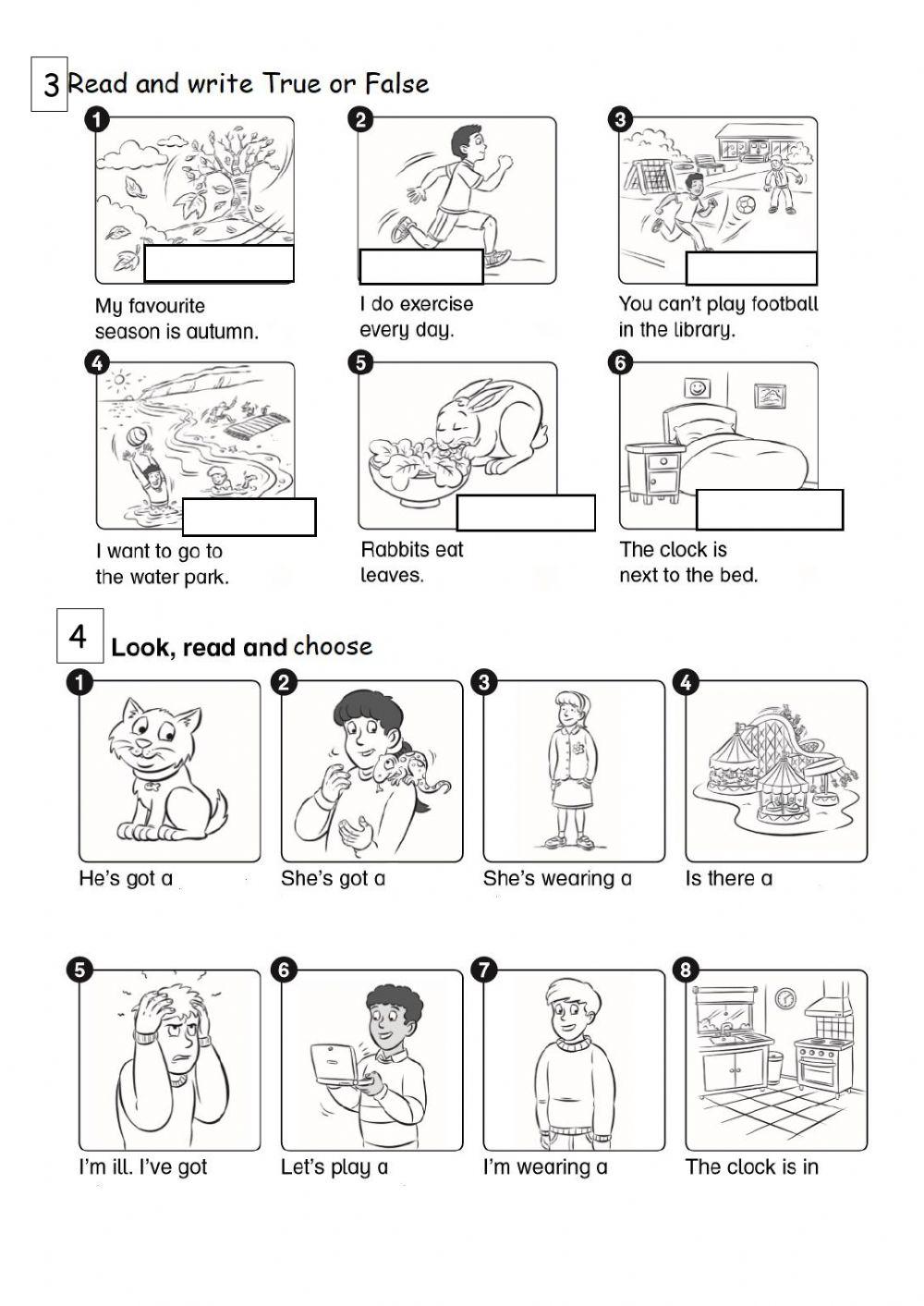 3 Read and write True or False

1
My favourite season is autumn.

2
I do exercise every day.

3
You can't play football in the library.

4
I want to go to the water park.

5
Rabbits eat leaves.

6
The clock is next to the bed.

4 Look, read and choose

1
He's got a

2
She's got a

3
She's wearing a

4
Is there a

5
I'm ill. I've got

6
Let's play a

7
I'm wearing a

8
The clock is in