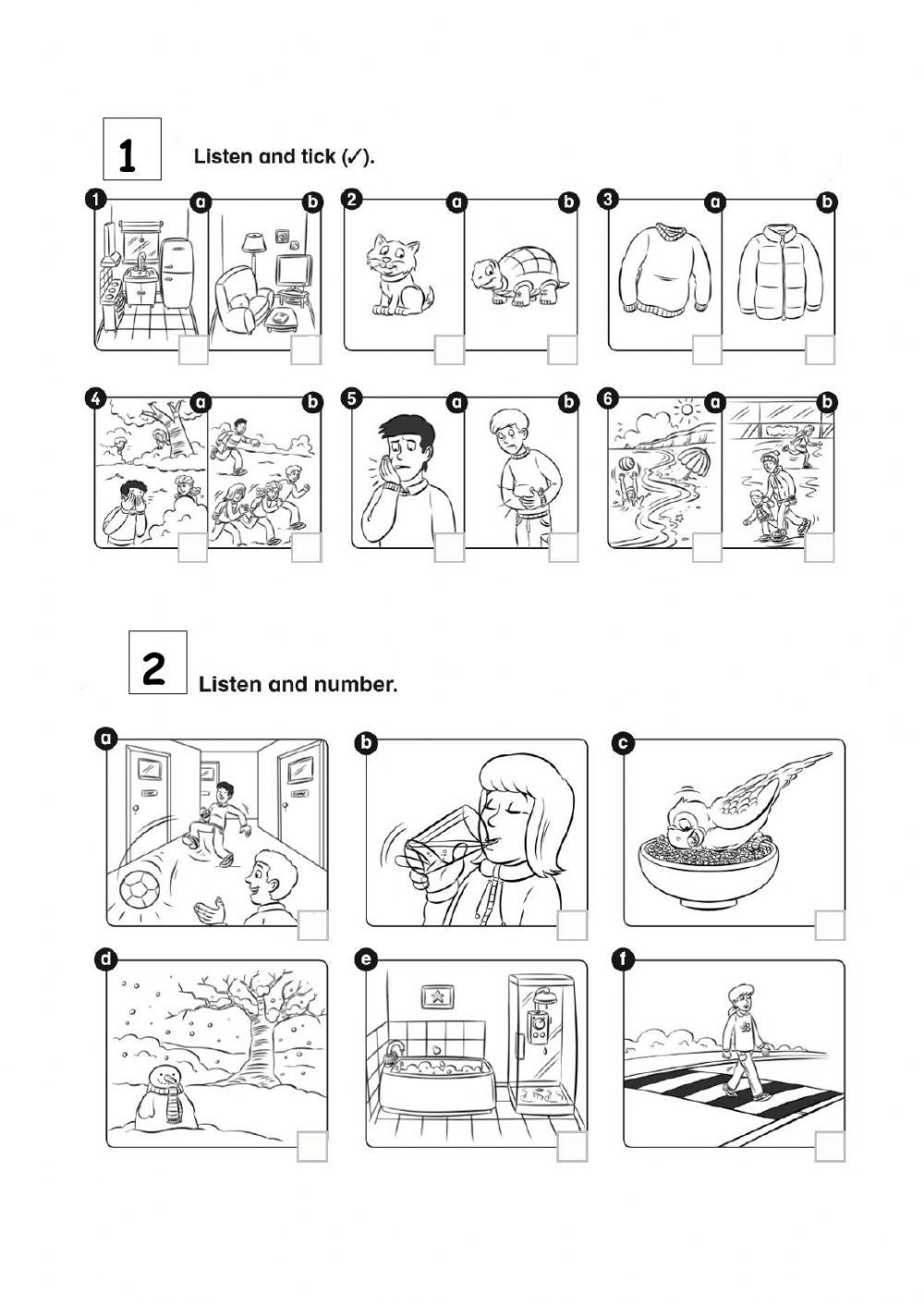 1 Listen and tick (✓).

1 a b

2 a b

3 a b

4 a b

5 a b

6 a b

2 Listen and number.

a

b

c

d

e

f