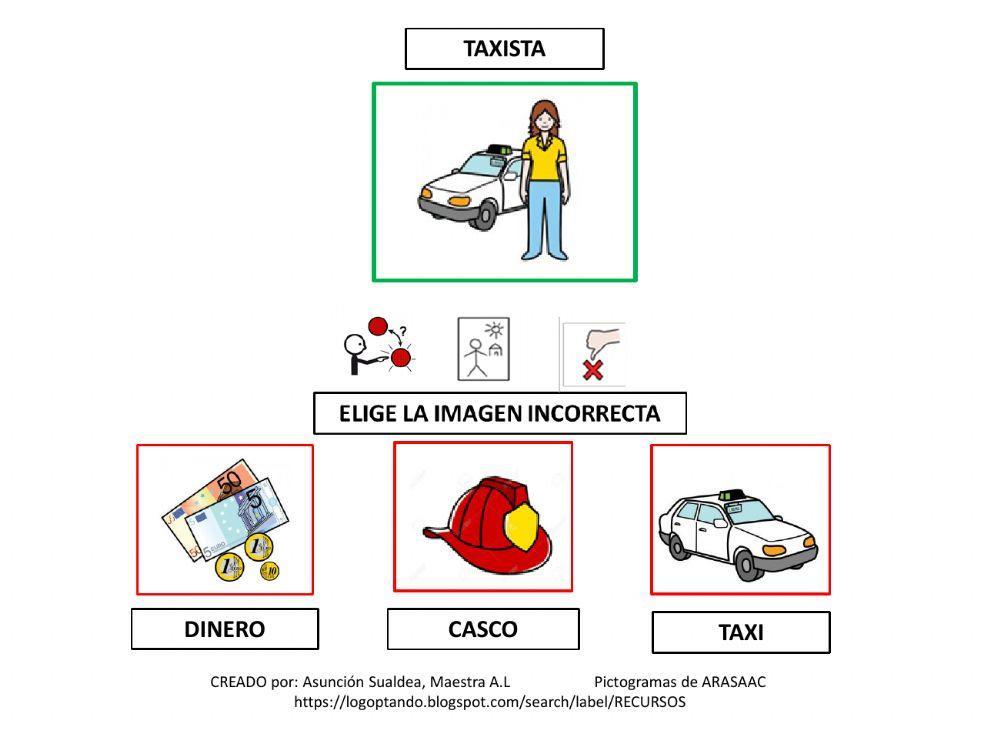 TAXISTA

ELIGE LA IMAGEN INCORRECTA

DINERO

CASCO

TAXI

CREADO por: Asunción Sualdea, Maestra A.L Pictogramas de ARASAAC
https://logoptando.blogspot.com/search/label/RECURSOS