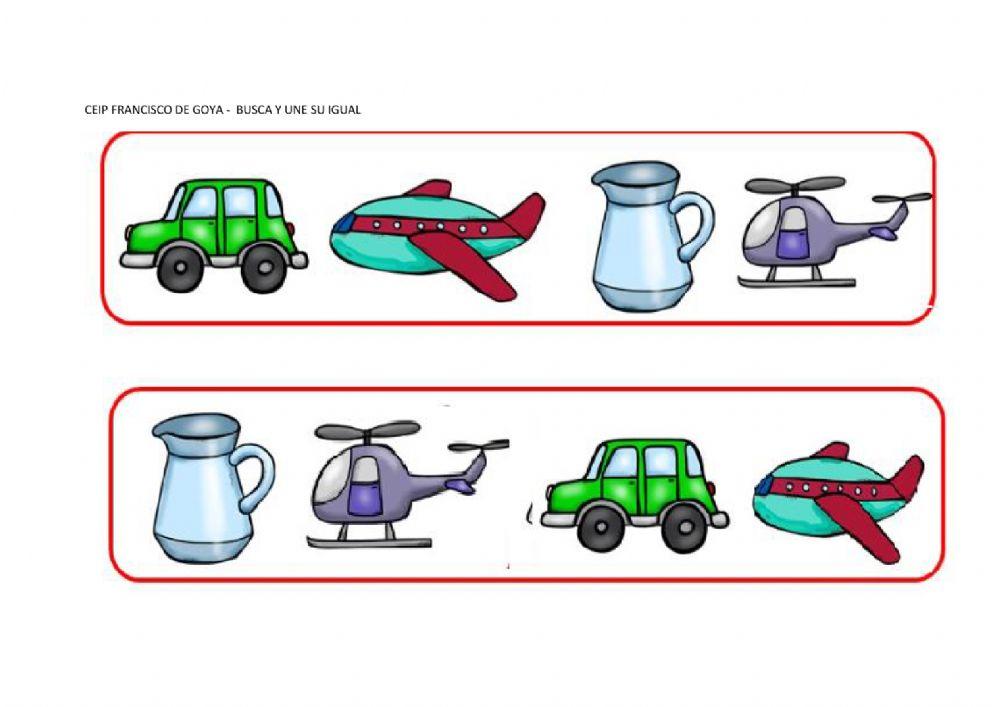 CEIP FRANCISCO DE GOYA -  BUSCA Y UNE SU IGUAL