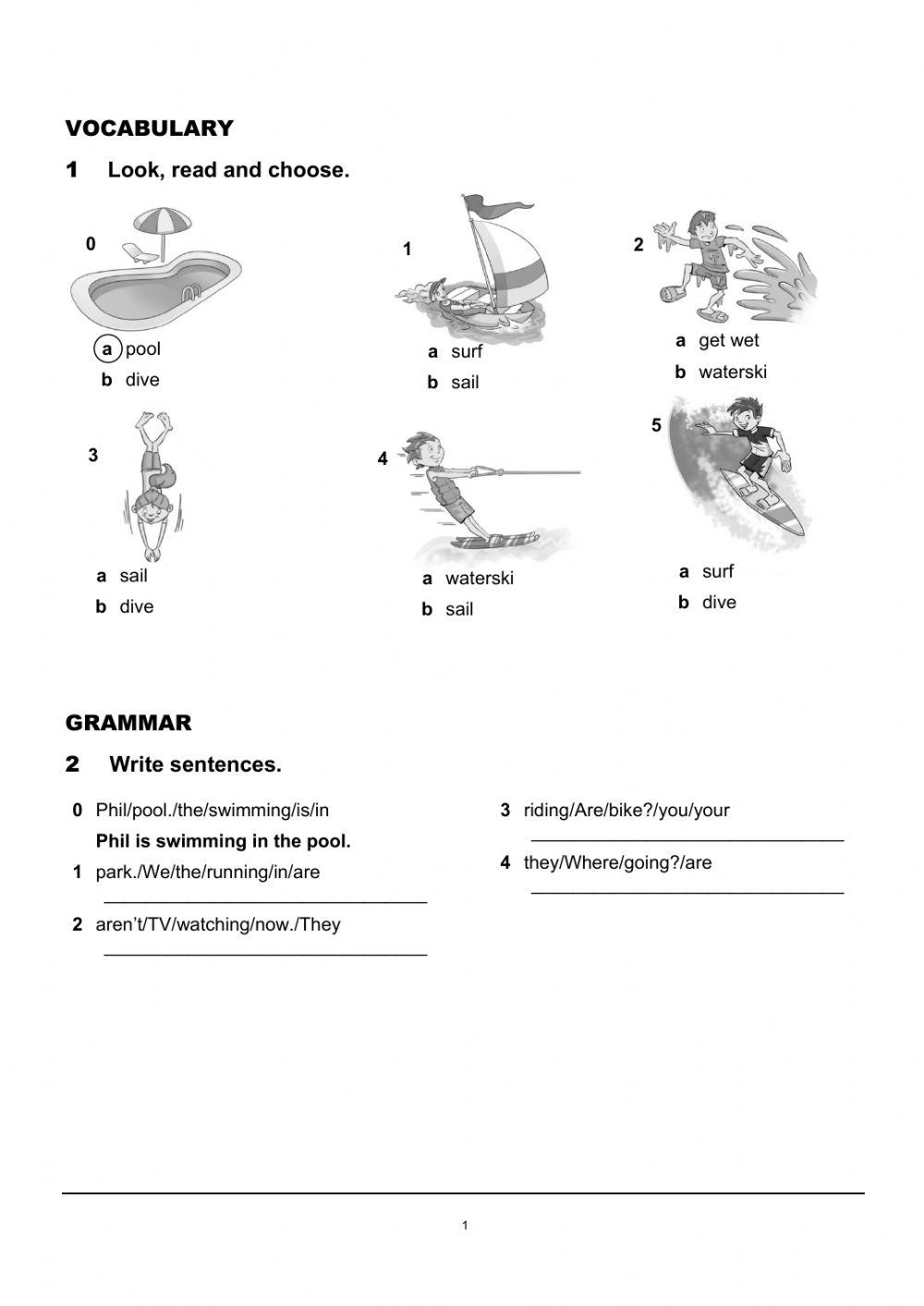 VOCABULARY

1 Look, read and choose.

0
a pool
b dive

1
a surf
b sail

2
a get wet
b waterski

3
a sail
b dive

4
a waterski
b sail

5
a surf
b dive

GRAMMAR

2 Write sentences.

0 Phil/pool./the/swimming/is/in
Phil is swimming in the pool.

1 park./We/the/running/in/are
________________________________

2 aren't/TV/watching/now./They
________________________________

3 riding/Are/bike?/you/your
________________________________

4 they/Where/going?/are
________________________________

1