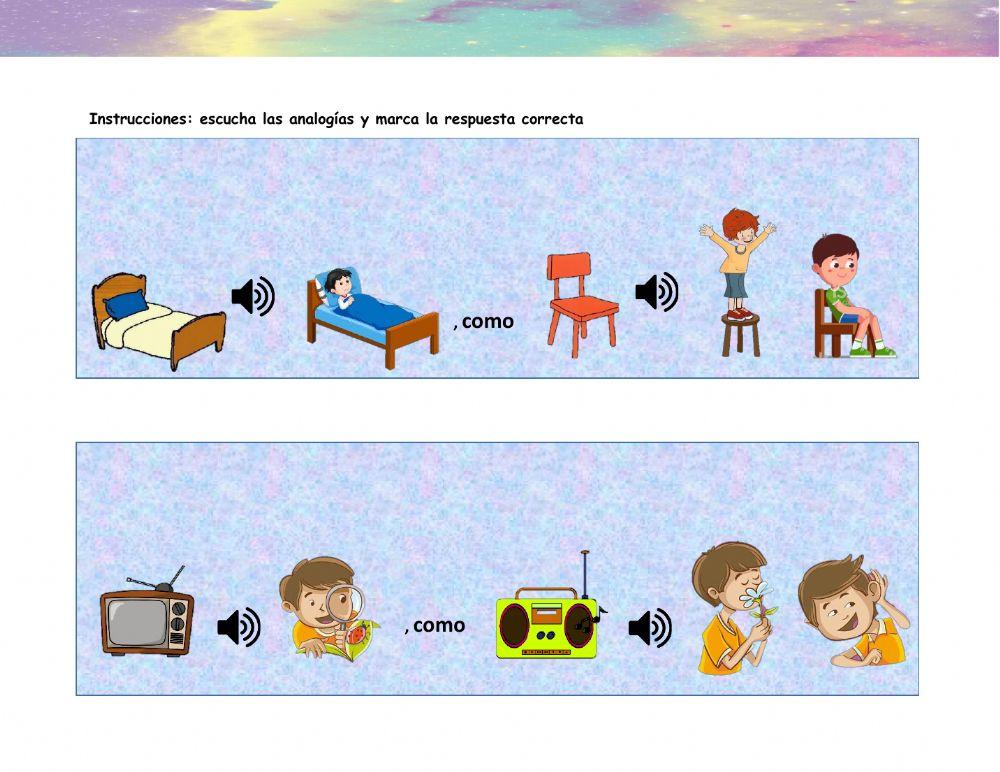 Instrucciones: escucha las analogías y marca la respuesta correcta

, como

, como