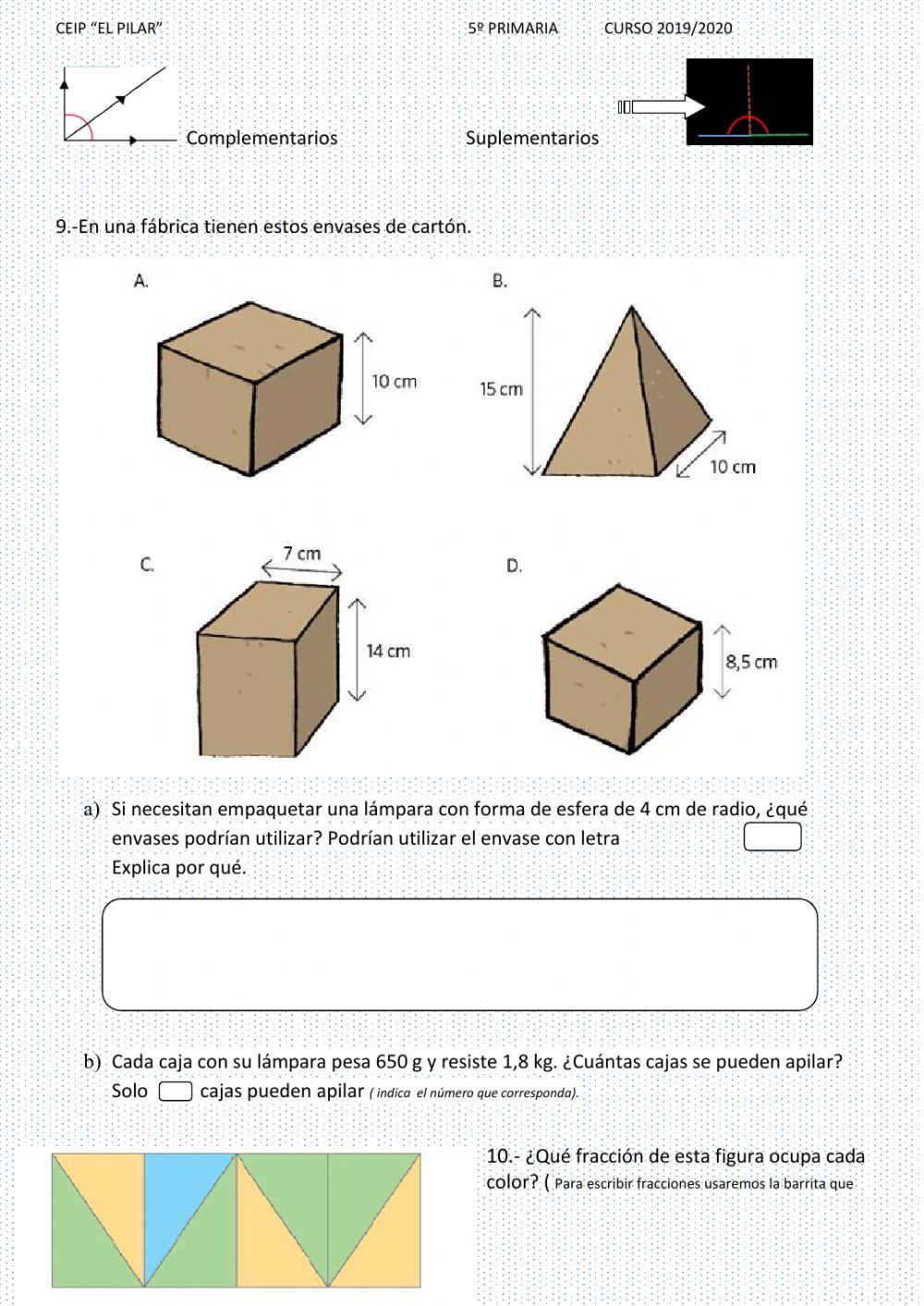 CEIP "EL PILAR" 5º PRIMARIA CURSO 2019/2020

Complementarios

Suplementarios

9.-En una fábrica tienen estos envases de cartón.

A.

10 cm

B.

15 cm

10 cm

C.

7 cm

14 cm

D.

8,5 cm

a) Si necesitan empaquetar una lámpara con forma de esfera de 4 cm de radio, ¿qué envases podrían utilizar? Podrían utilizar el envase con letra
Explica por qué.

b) Cada caja con su lámpara pesa 650 g y resiste 1,8 kg. ¿Cuántas cajas se pueden apilar?
Solo cajas pueden apilar ( indica el número que corresponda).

10.- ¿Qué fracción de esta figura ocupa cada color? ( Para escribir fracciones usaremos la barrita que