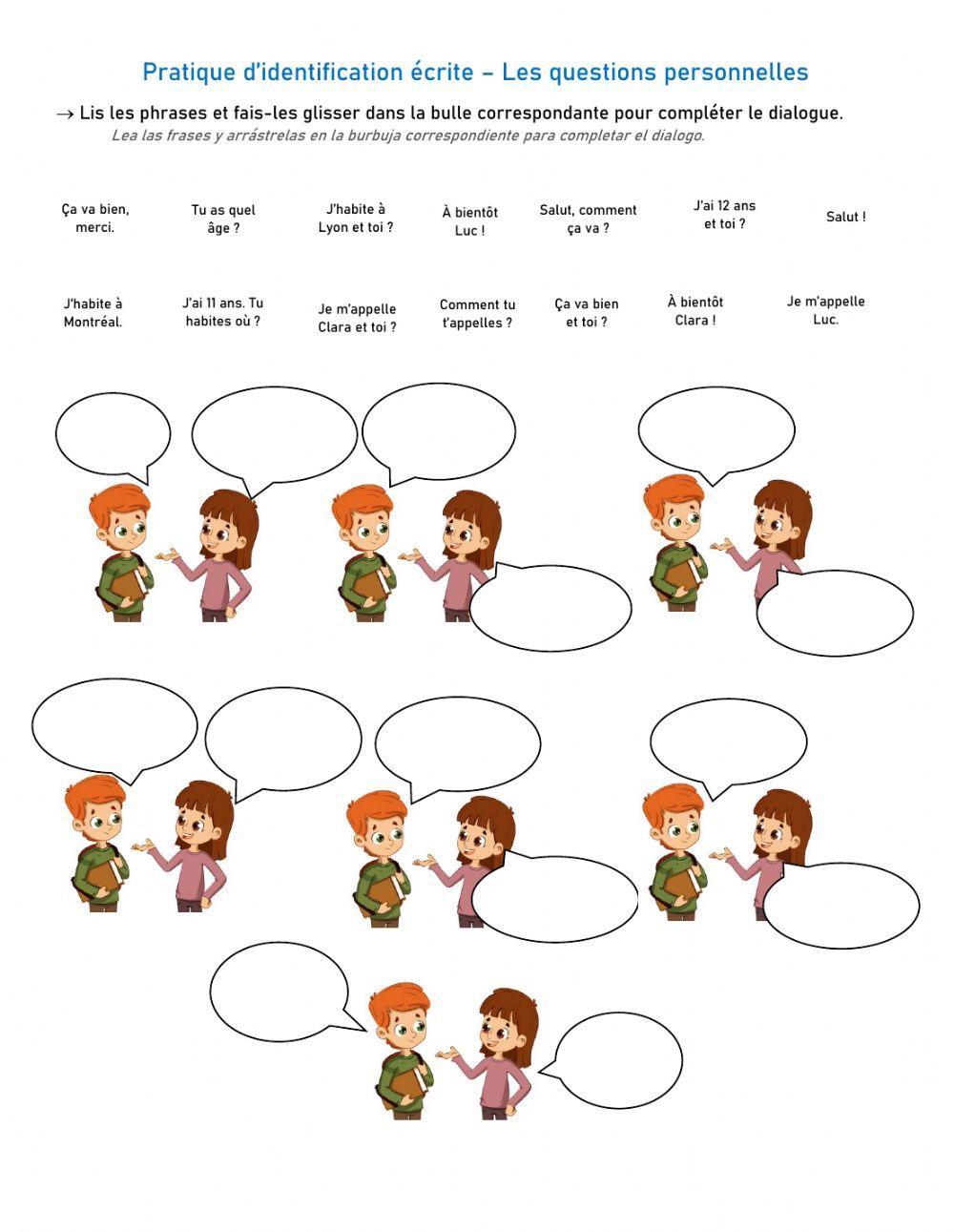 Pratique d'identification écrite – Les questions personnelles

→ Lis les phrases et fais-les glisser dans la bulle correspondante pour compléter le dialogue.
Lea las frases y arrástrelas en la burbuja correspondiente para completar el dialogo.

Ça va bien, merci.

Tu as quel âge ?

J'habite à Lyon et toi ?

À bientôt Luc !

Salut, comment ça va ?

J'ai 12 ans et toi ?

Salut !

J'habite à Montréal.

J'ai 11 ans. Tu habites où ?

Je m'appelle Clara et toi ?

Comment tu t'appelles ?

Ça va bien et toi ?

À bientôt Clara !

Je m'appelle Luc.