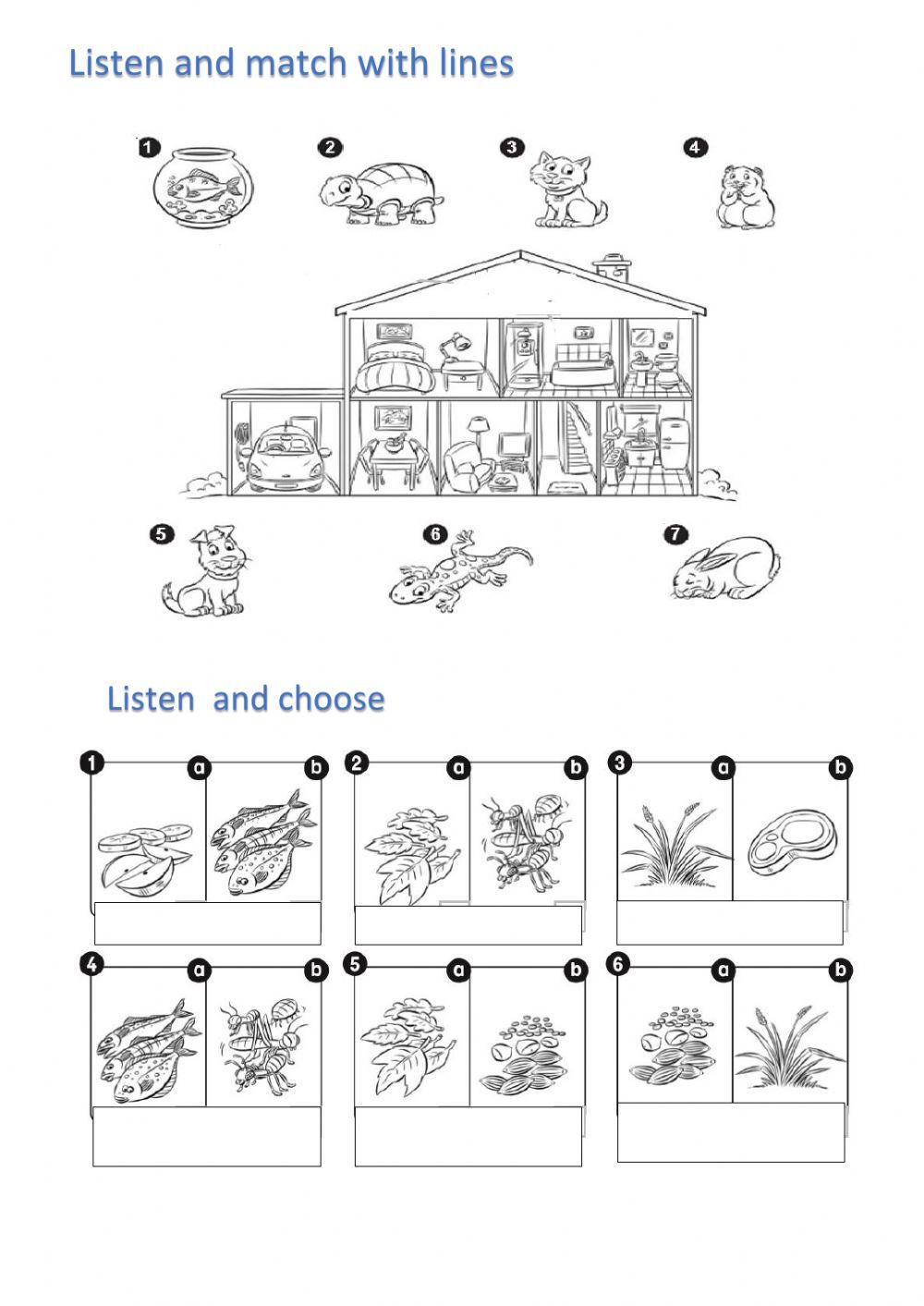 Listen and match with lines

1 2 3 4

5 6 7

Listen  and choose

1 a b
2 a b
3 a b
4 a b
5 a b
6 a b