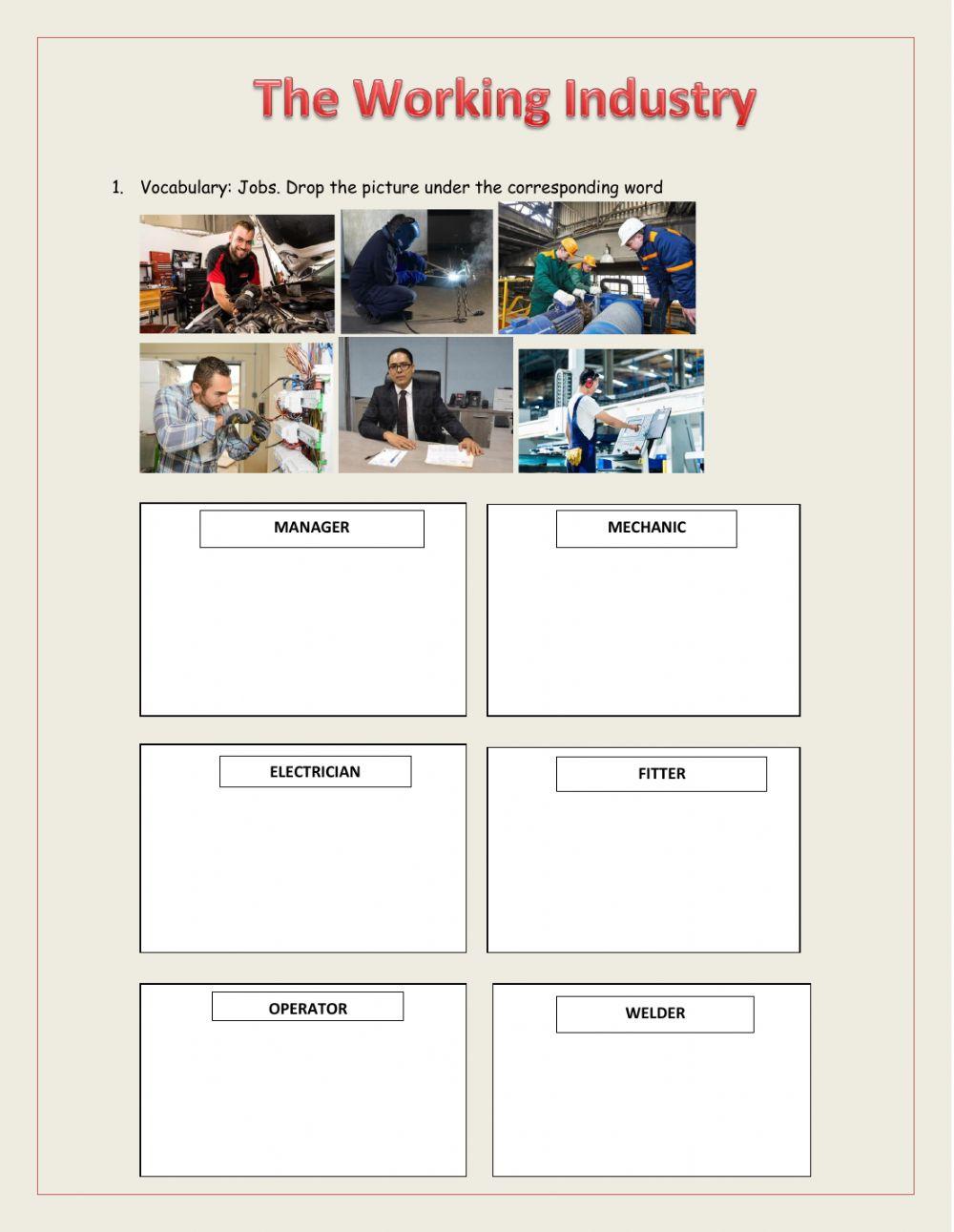 The Working Industry

1. Vocabulary: Jobs. Drop the picture under the corresponding word

MANAGER

MECHANIC

ELECTRICIAN

FITTER

OPERATOR

WELDER