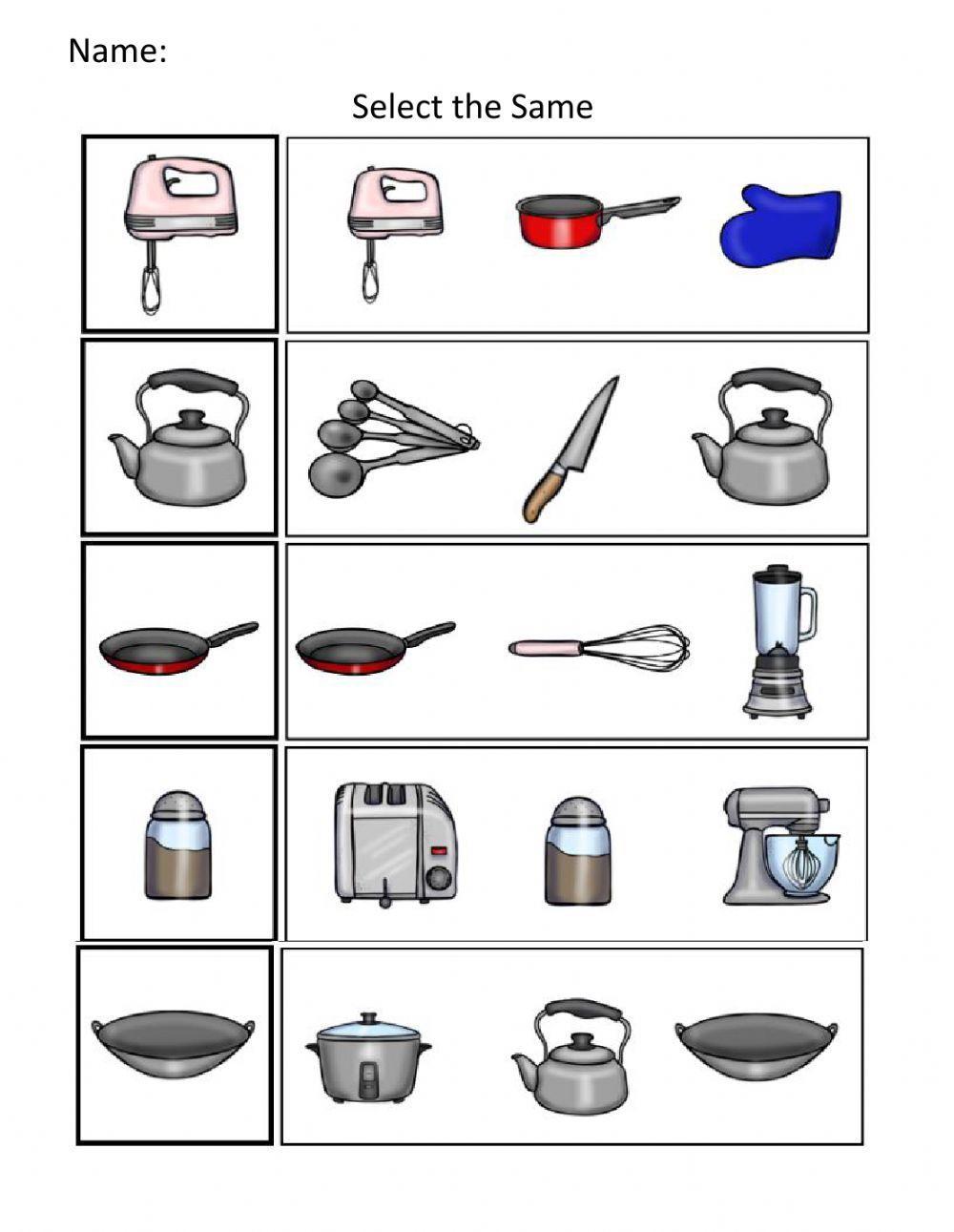 Name:

Select the Same