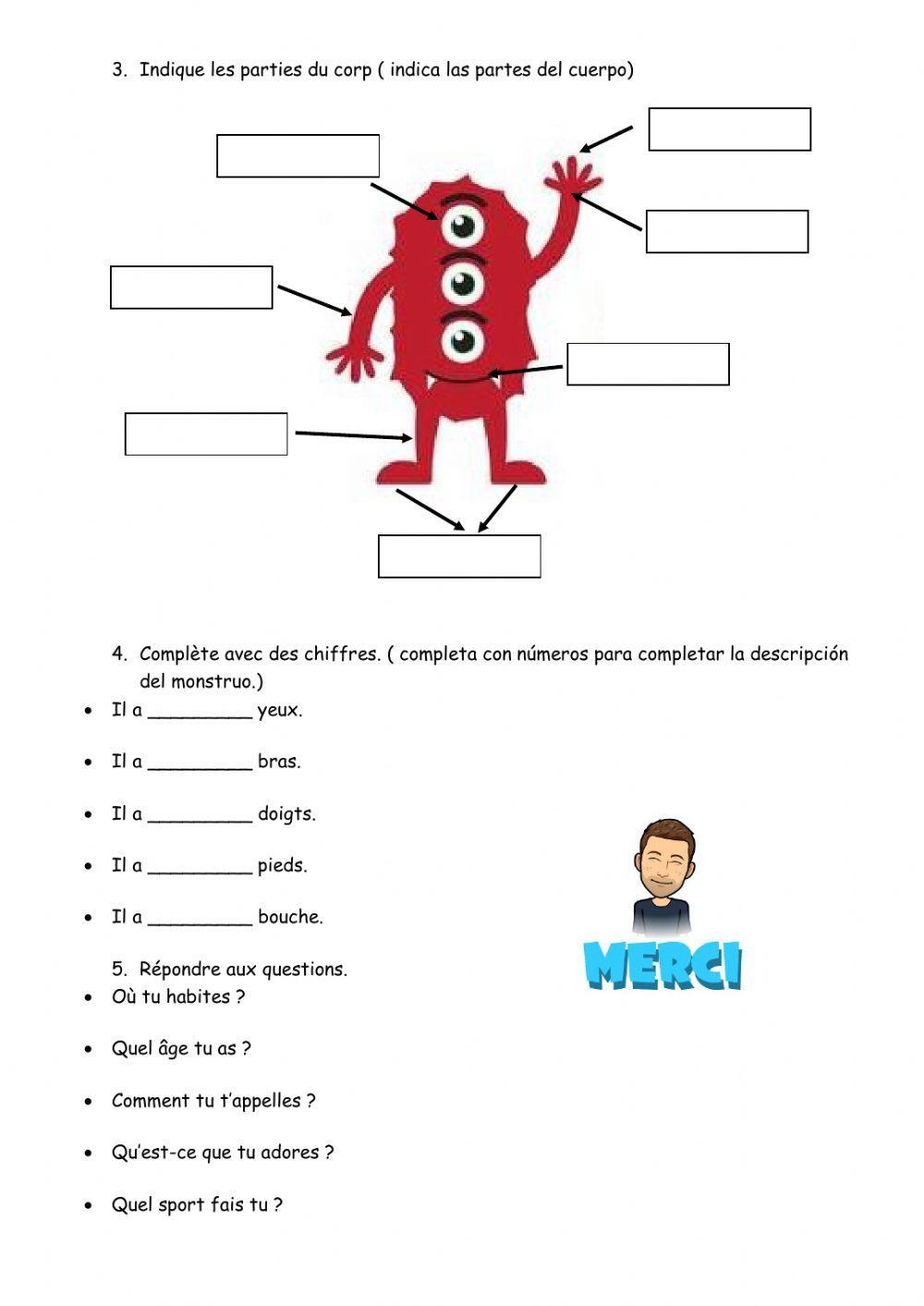 3. Indique les parties du corp ( indica las partes del cuerpo)

4. Complète avec des chiffres. ( completa con números para completar la descripción del monstruo.)

• Il a _________ yeux.

• Il a _________ bras.

• Il a _________ doigts.

• Il a _________ pieds.

• Il a _________ bouche.

MERCI

5. Répondre aux questions.

• Où tu habites ?

• Quel âge tu as ?

• Comment tu t'appelles ?

• Qu'est-ce que tu adores ?

• Quel sport fais tu ?