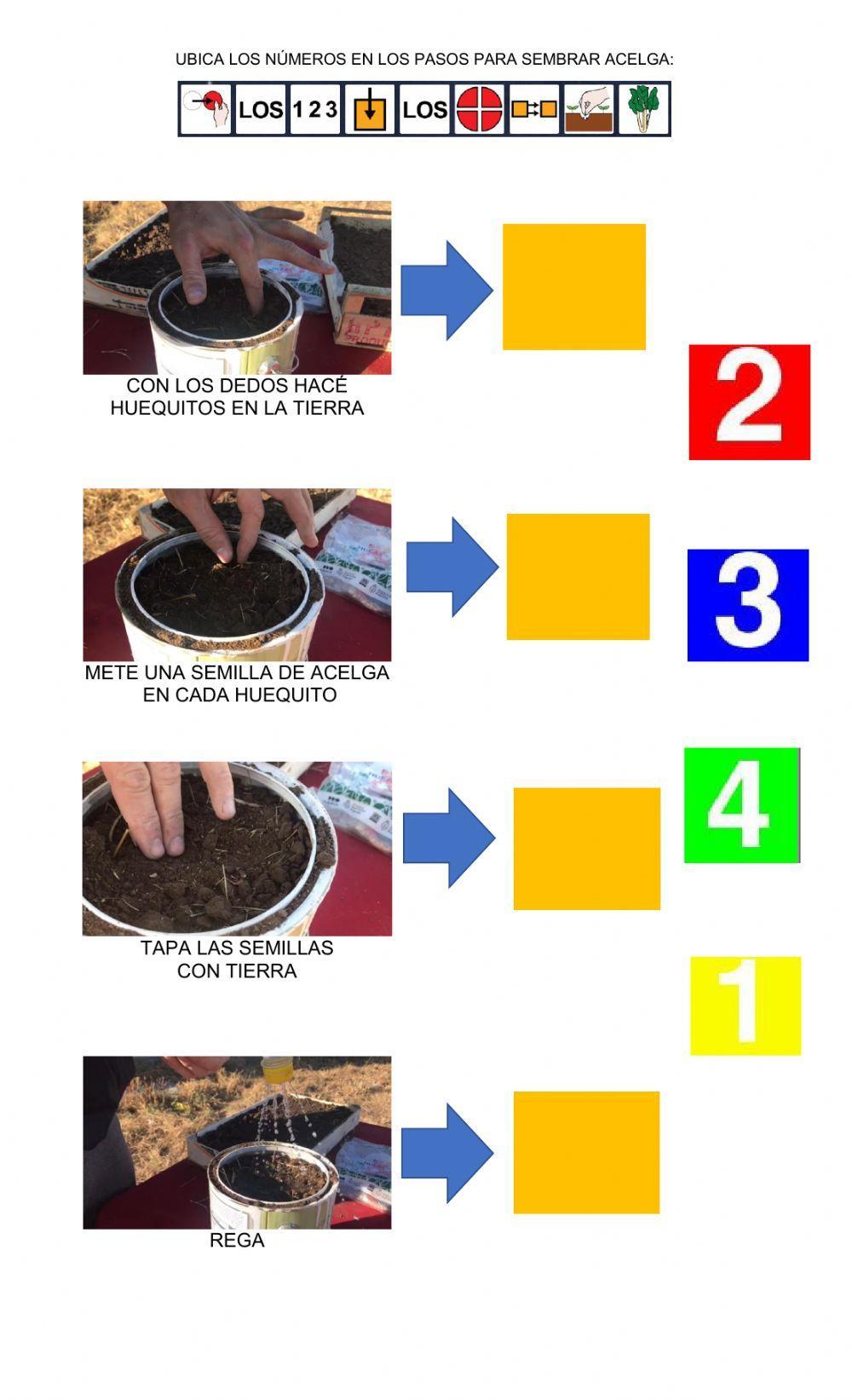 UBICA LOS NÚMEROS EN LOS PASOS PARA SEMBRAR ACELGA:

LOS 1 2 3 LOS

CON LOS DEDOS HACÉ HUEQUITOS EN LA TIERRA

2

METE UNA SEMILLA DE ACELGA EN CADA HUEQUITO

3

4

TAPA LAS SEMILLAS CON TIERRA

1

REGA