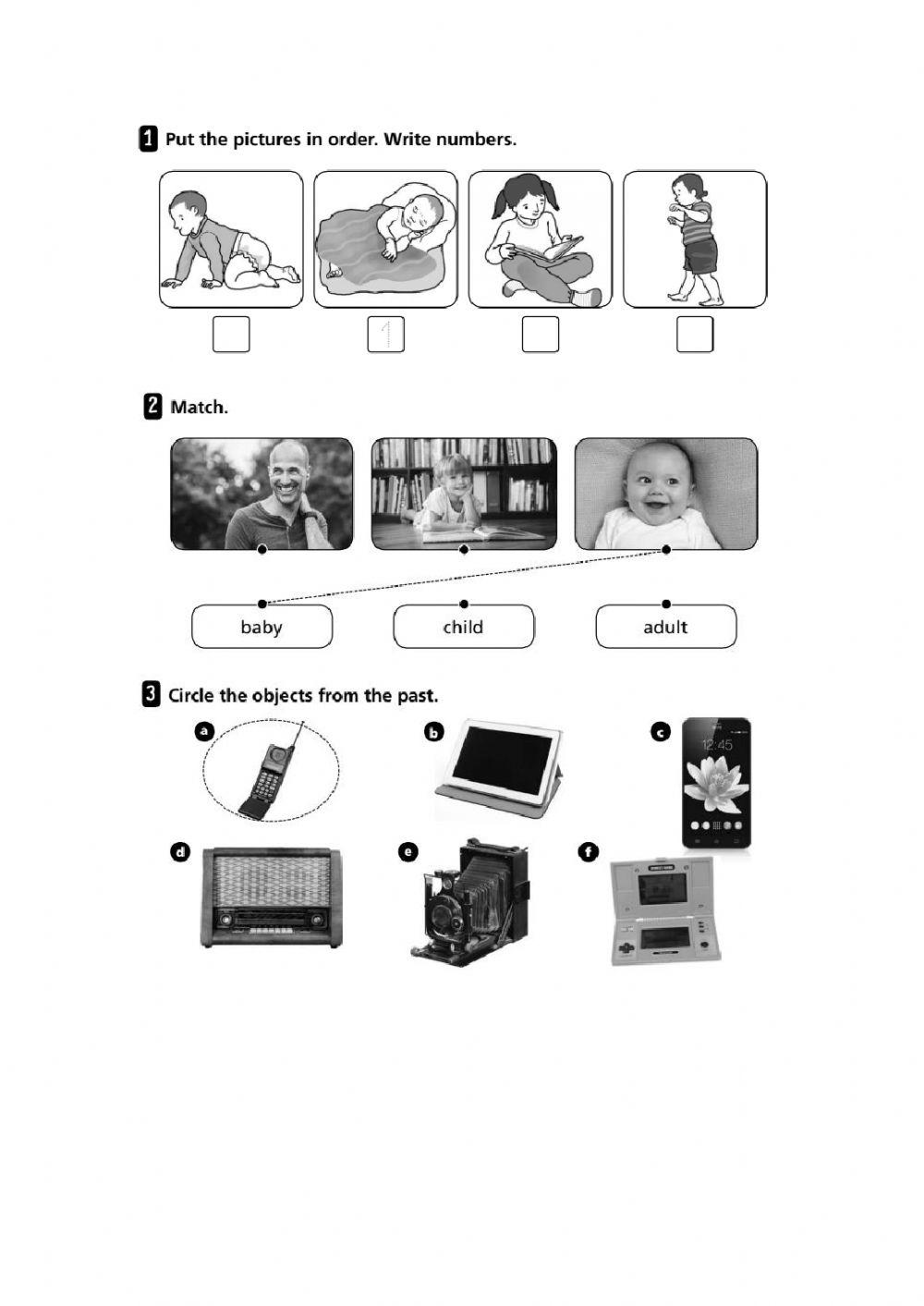 1 Put the pictures in order. Write numbers.

1

2 Match.

baby
child
adult

3 Circle the objects from the past.

a
b
c
12:45
d
e
f