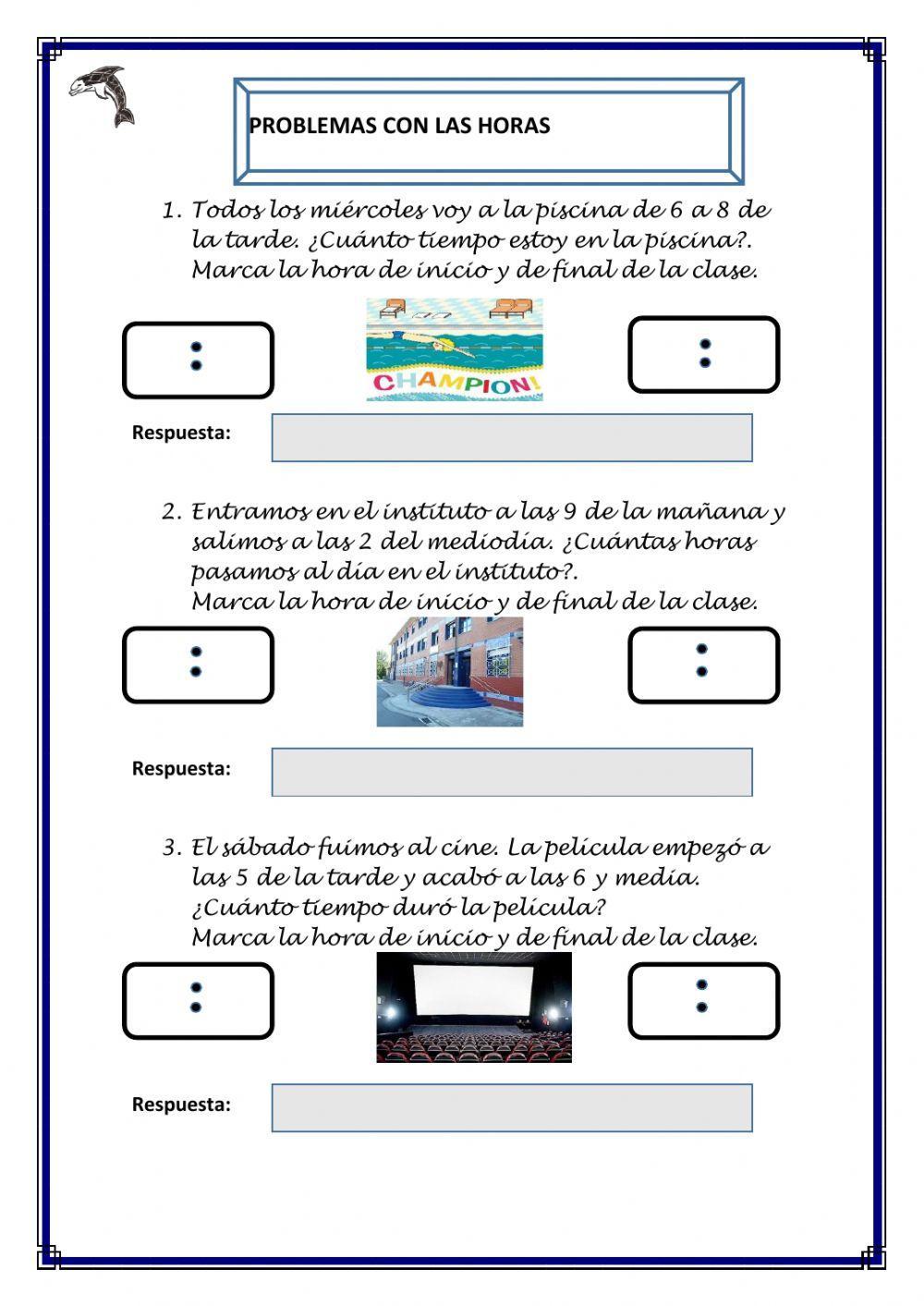 PROBLEMAS CON LAS HORAS

1. Todos los miércoles voy a la piscina de 6 a 8 de la tarde. ¿Cuánto tiempo estoy en la piscina?. Marca la hora de inicio y de final de la clase.

:

CHAMPION!

:

Respuesta:

2. Entramos en el instituto a las 9 de la mañana y salimos a las 2 del mediodía. ¿Cuántas horas pasamos al día en el instituto?. Marca la hora de inicio y de final de la clase.

:

:

Respuesta:

3. El sábado fuimos al cine. La película empezó a las 5 de la tarde y acabó a las 6 y media. ¿Cuánto tiempo duró la película? Marca la hora de inicio y de final de la clase.

:

:

Respuesta: