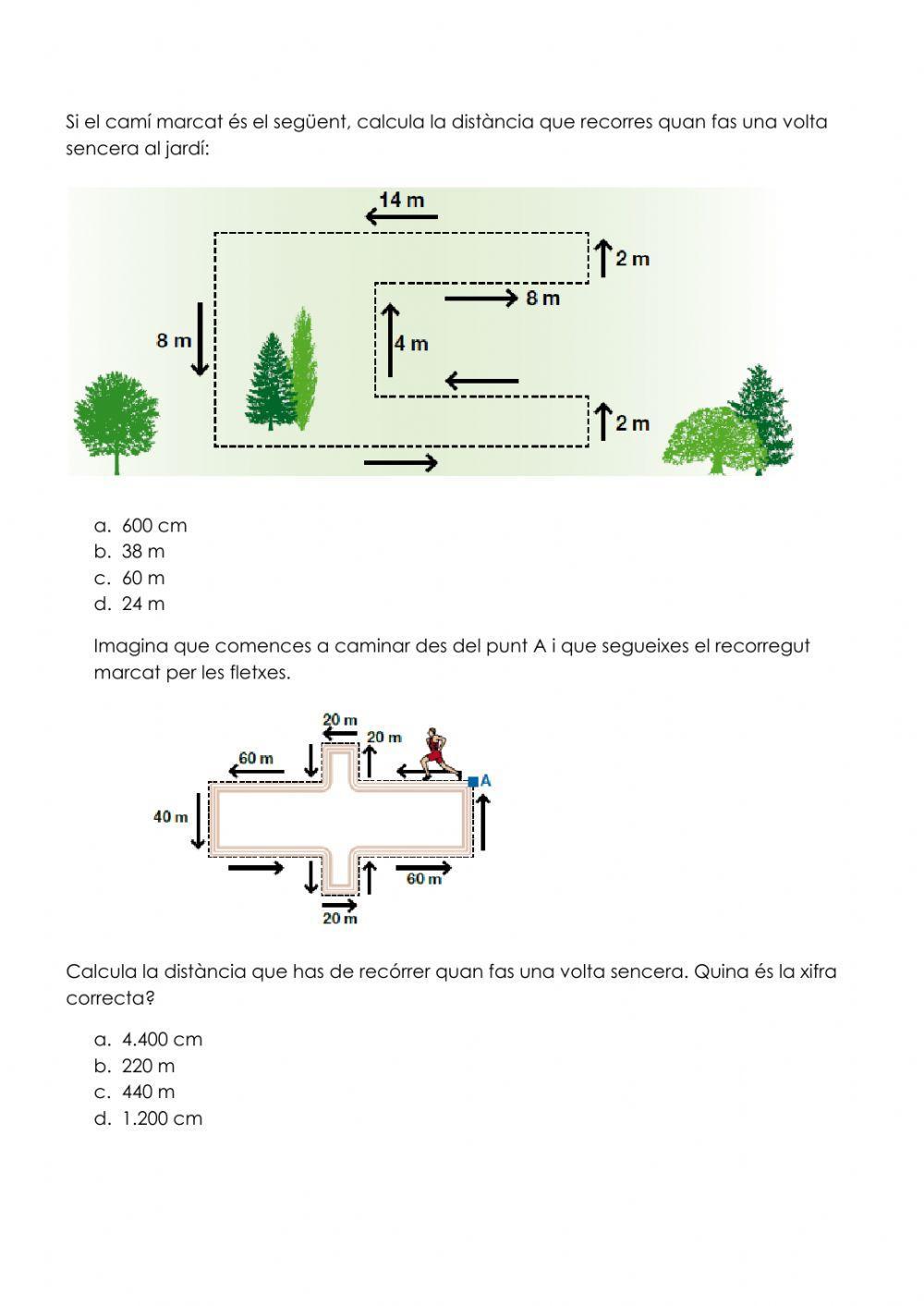 Si el camí marcat és el següent, calcula la distància que recorres quan fas una volta sencera al jardí:

14 m
2 m
8 m
8 m
4 m
2 m

a. 600 cm
b. 38 m
c. 60 m
d. 24 m

Imagina que comences a caminar des del punt A i que segueixes el recorregut marcat per les fletxes.

20 m
20 m
60 m
A
40 m
60 m
20 m

Calcula la distància que has de recórrer quan fas una volta sencera. Quina és la xifra correcta?

a. 4.400 cm
b. 220 m
c. 440 m
d. 1.200 cm