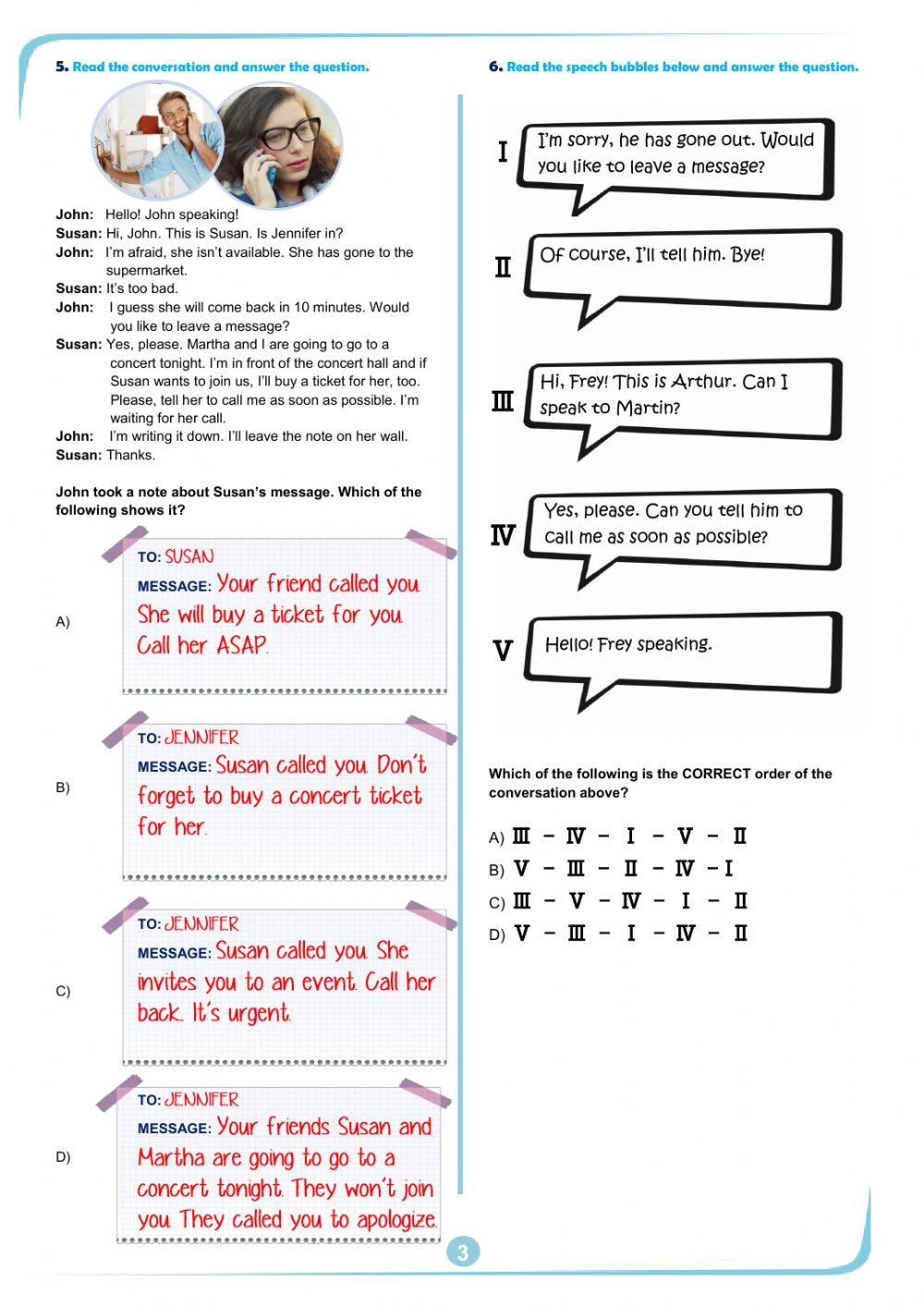 5. Read the conversation and answer the question.

John: Hello! John speaking!
Susan: Hi, John. This is Susan. Is Jennifer in?
John: I'm afraid, she isn't available. She has gone to the supermarket.
Susan: It's too bad.
John: I guess she will come back in 10 minutes. Would you like to leave a message?
Susan: Yes, please. Martha and I are going to go to a concert tonight. I'm in front of the concert hall and if Susan wants to join us, I'll buy a ticket for her, too. Please, tell her to call me as soon as possible. I'm waiting for her call.
John: I'm writing it down. I'll leave the note on her wall.
Susan: Thanks.

John took a note about Susan's message. Which of the following shows it?

A) TO: SUSAN
MESSAGE: Your friend called you. She will buy a ticket for you. Call her ASAP.

B) TO: JENNIFER
MESSAGE: Susan called you. Don't forget to buy a concert ticket for her.

C) TO: JENNIFER
MESSAGE: Susan called you. She invites you to an event. Call her back. It's urgent.

D) TO: JENNIFER
MESSAGE: Your friends Susan and Martha are going to go to a concert tonight. They won't join you. They called you to apologize.

6. Read the speech bubbles below and answer the question.

I I'm sorry, he has gone out. Would you like to leave a message?

II Of course, I'll tell him. Bye!

III Hi, Frey! This is Arthur. Can I speak to Martin?

IV Yes, please. Can you tell him to call me as soon as possible?

V Hello! Frey speaking.

Which of the following is the CORRECT order of the conversation above?

A) III – IV – I – V – II
B) V – III – II – IV – I
C) III – V – IV – I – II
D) V – III – I – IV – II

3