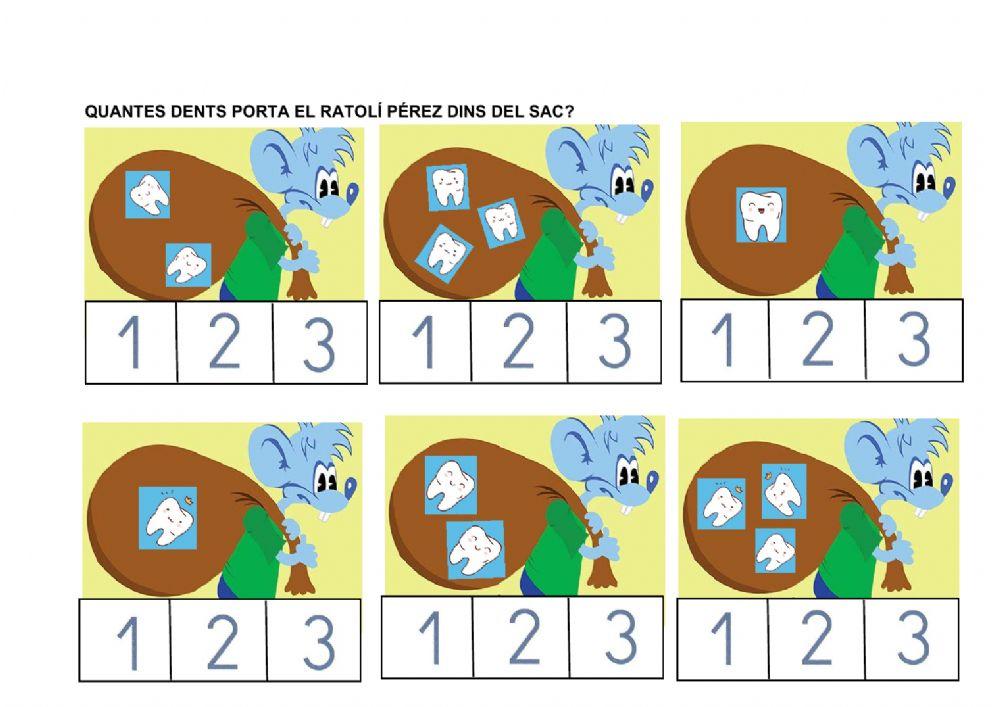 QUANTES DENTS PORTA EL RATOLÍ PÉREZ DINS DEL SAC?

| 1 | 2 | 3 |
|---|---|---|

| 1 | 2 | 3 |
|---|---|---|

| 1 | 2 | 3 |
|---|---|---|

| 1 | 2 | 3 |
|---|---|---|

| 1 | 2 | 3 |
|---|---|---|

| 1 | 2 | 3 |
|---|---|---|