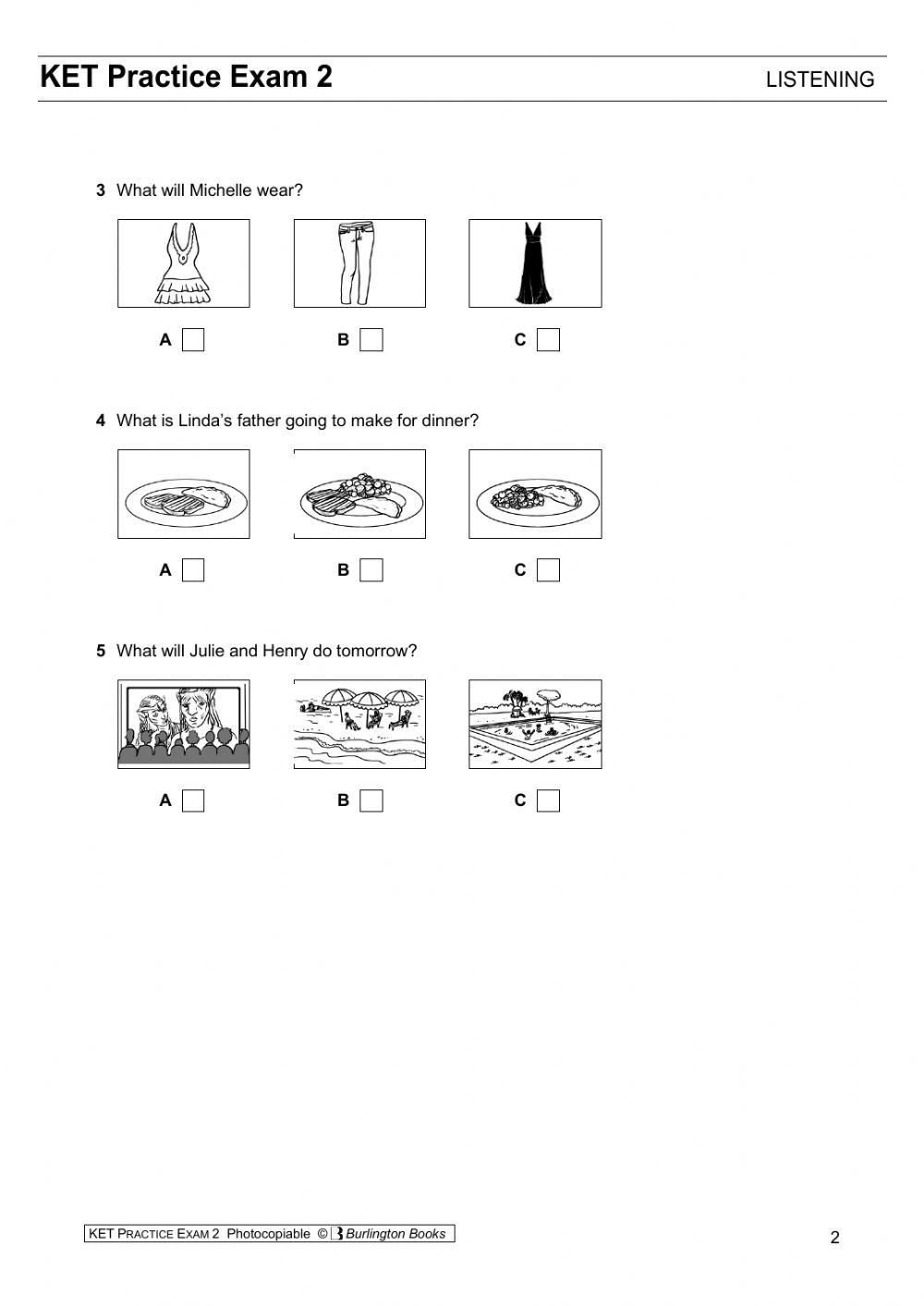 KET Practice Exam 2

LISTENING

3 What will Michelle wear?

A B C

4 What is Linda's father going to make for dinner?

A B C

5 What will Julie and Henry do tomorrow?

A B C

KET PRACTICE EXAM 2 Photocopiable © Burlington Books

2