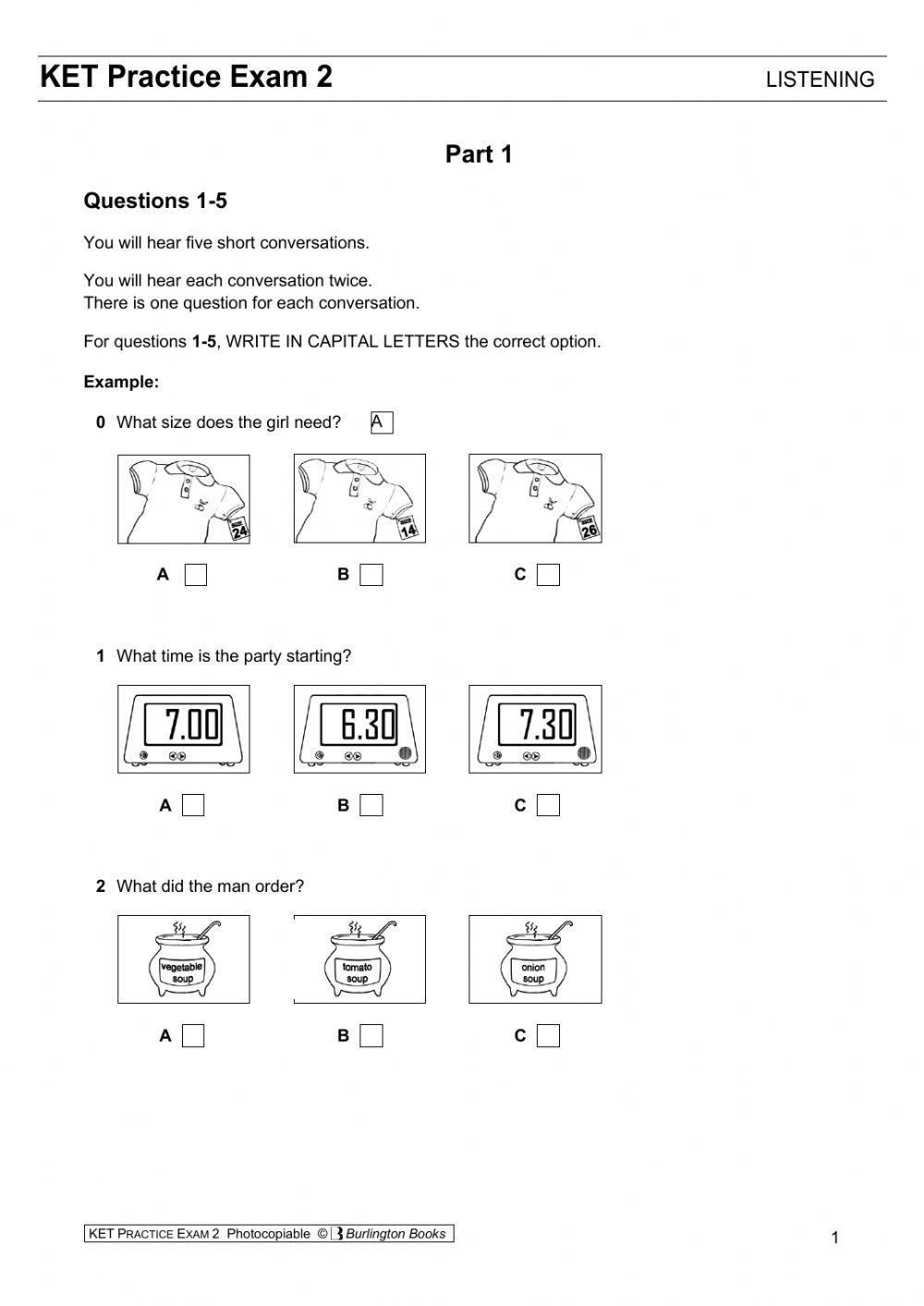 KET Practice Exam 2 LISTENING

Part 1

Questions 1-5

You will hear five short conversations.

You will hear each conversation twice.
There is one question for each conversation.

For questions 1-5, WRITE IN CAPITAL LETTERS the correct option.

Example:

0 What size does the girl need? A

SIZE 24

SIZE 14

SIZE 26

A

B

C

1 What time is the party starting?

7.00

6.30

7.30

A

B

C

2 What did the man order?

vegetable soup

tomato soup

onion soup

A

B

C

KET PRACTICE EXAM 2 Photocopiable © Burlington Books

1