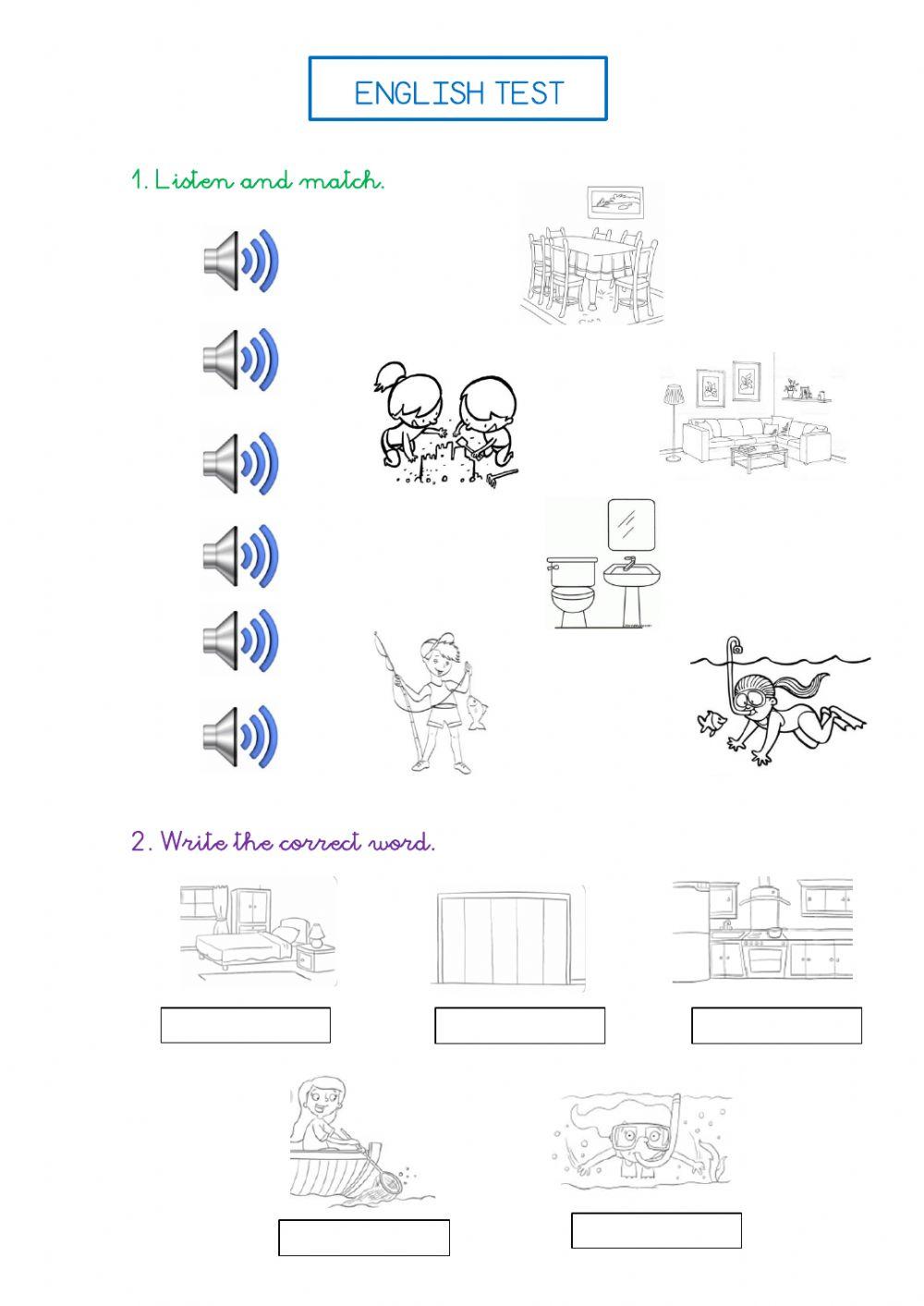 ENGLISH TEST

1. Listen and match.

2. Write the correct word.