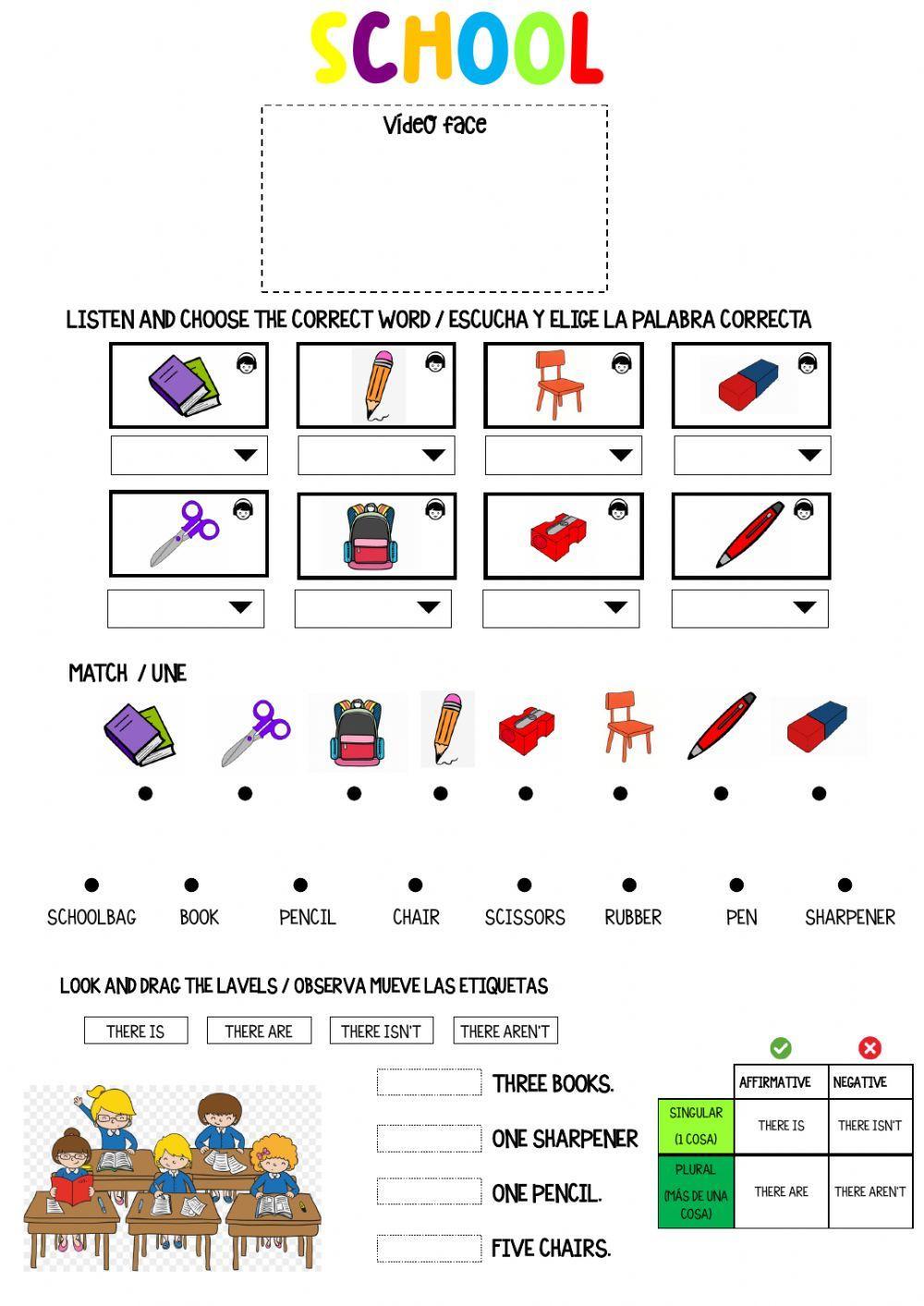 SCHOOL

Video face

LISTEN AND CHOOSE THE CORRECT WORD / ESCUCHA Y ELIGE LA PALABRA CORRECTA

MATCH / UNE

SCHOOLBAG BOOK PENCIL CHAIR SCISSORS RUBBER PEN SHARPENER

LOOK AND DRAG THE LAVELS / OBSERVA MUEVE LAS ETIQUETAS

THERE IS THERE ARE THERE ISN'T THERE AREN'T

THREE BOOKS.

ONE SHARPENER

ONE PENCIL.

FIVE CHAIRS.

| | AFFIRMATIVE | NEGATIVE |
|---|---|---|
| SINGULAR (1 COSA) | THERE IS | THERE ISN'T |
| PLURAL (MÁS DE UNA COSA) | THERE ARE | THERE AREN'T |