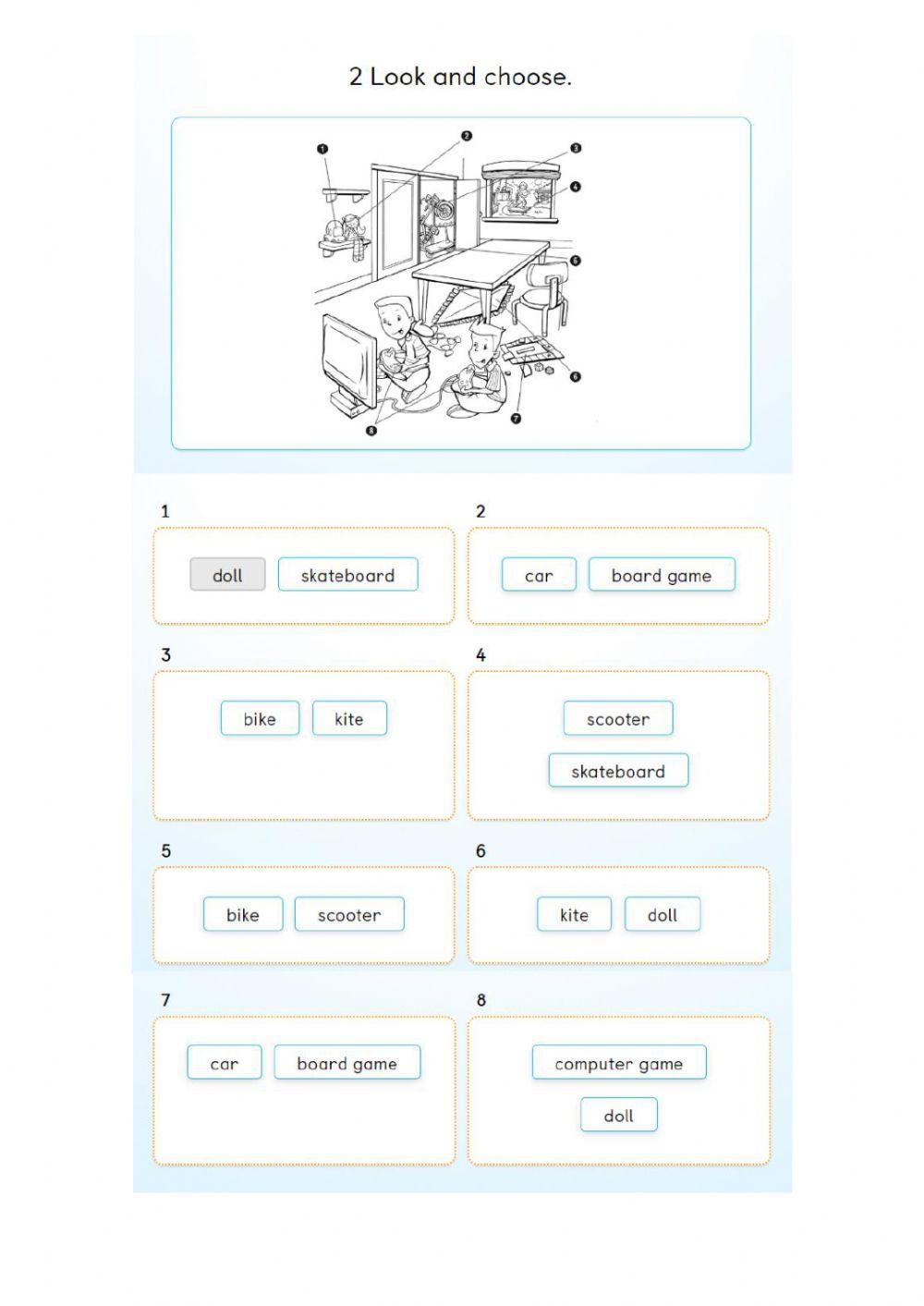 2 Look and choose.

1
2
3
4
5
6
7
8

1
doll skateboard

2
car board game

3
bike kite

4
scooter
skateboard

5
bike scooter

6
kite doll

7
car board game

8
computer game
doll