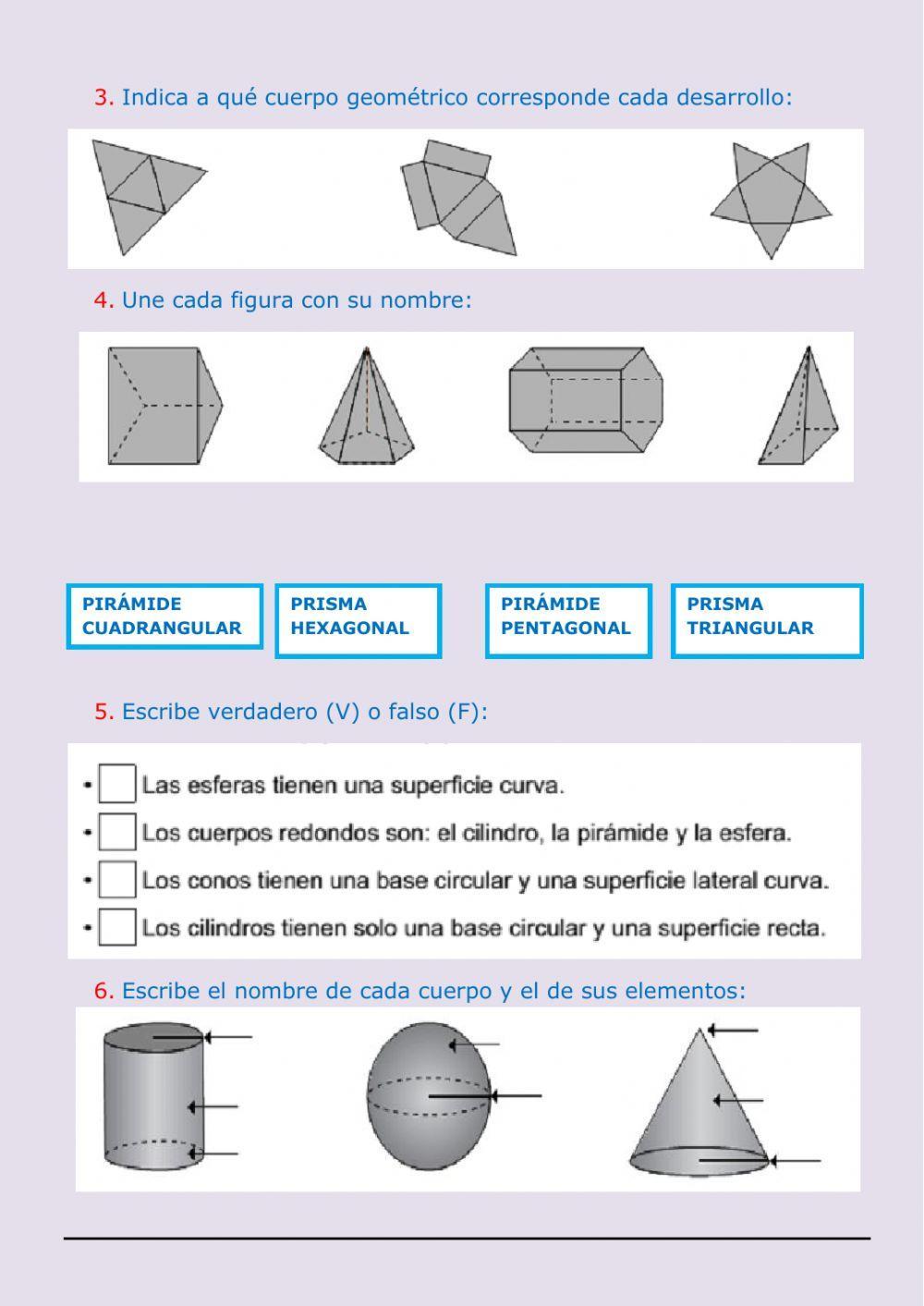 3. Indica a qué cuerpo geométrico corresponde cada desarrollo:

4. Une cada figura con su nombre:

PIRÁMIDE CUADRANGULAR

PRISMA HEXAGONAL

PIRÁMIDE PENTAGONAL

PRISMA TRIANGULAR

5. Escribe verdadero (V) o falso (F):

• Las esferas tienen una superficie curva.
• Los cuerpos redondos son: el cilindro, la pirámide y la esfera.
• Los conos tienen una base circular y una superficie lateral curva.
• Los cilindros tienen solo una base circular y una superficie recta.

6. Escribe el nombre de cada cuerpo y el de sus elementos: