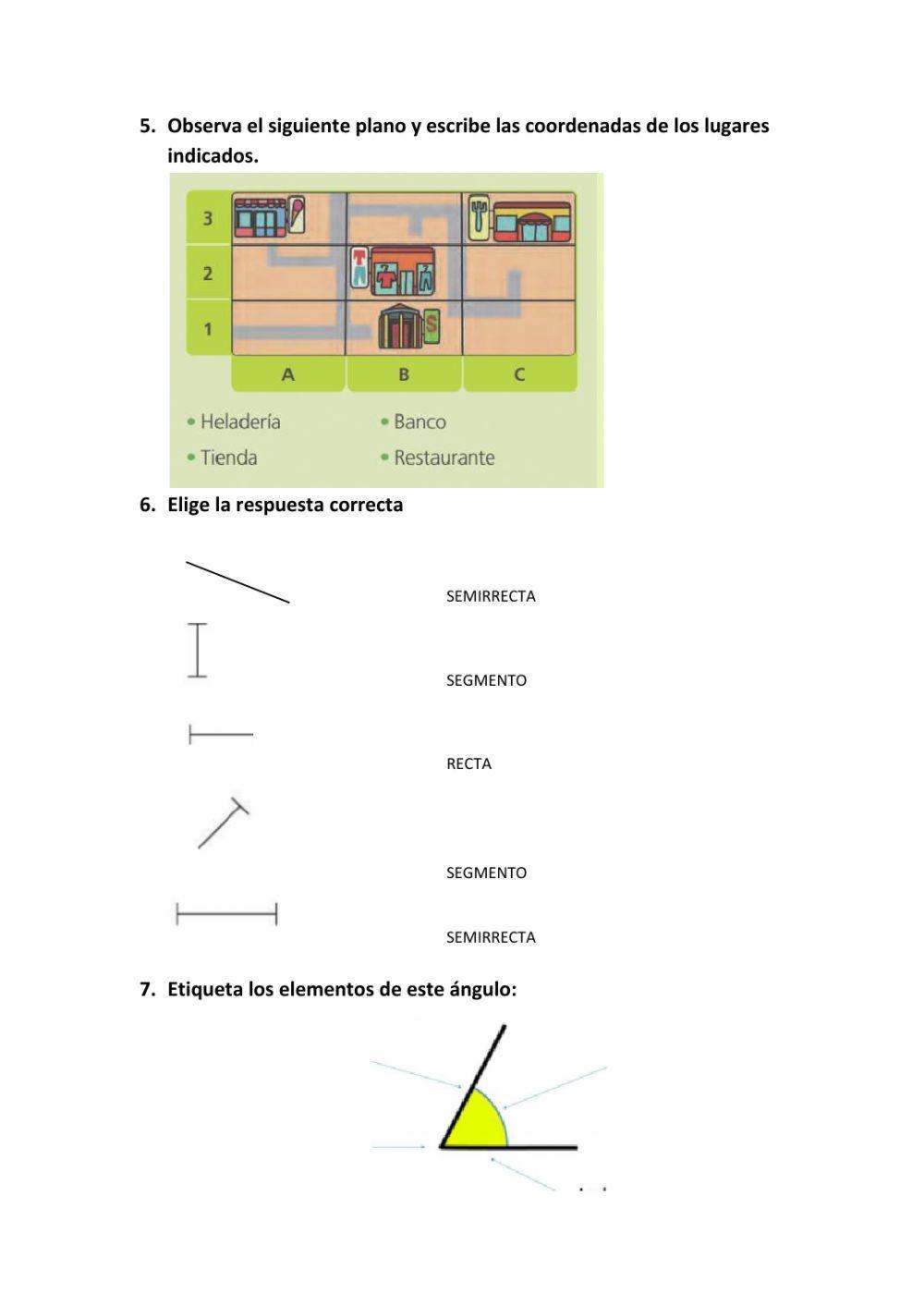 5. Observa el siguiente plano y escribe las coordenadas de los lugares indicados.

3
2
1
A B C

• Heladería
• Tienda
• Banco
• Restaurante

6. Elige la respuesta correcta

SEMIRRECTA

SEGMENTO

RECTA

SEGMENTO

SEMIRRECTA

7. Etiqueta los elementos de este ángulo: