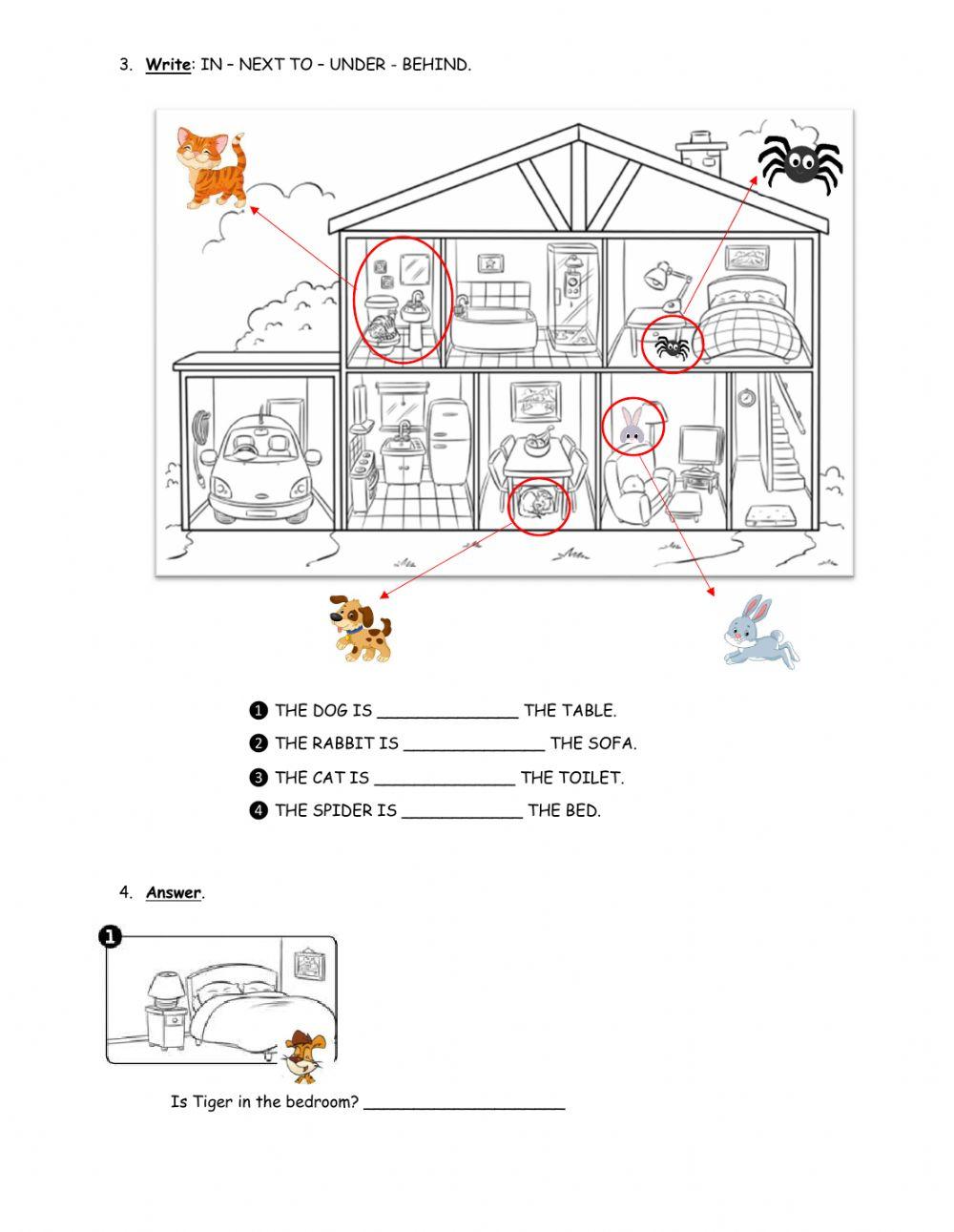 3. Write: IN – NEXT TO – UNDER - BEHIND.

❶ THE DOG IS ______________ THE TABLE.
❷ THE RABBIT IS ______________ THE SOFA.
❸ THE CAT IS ______________ THE TOILET.
❹ THE SPIDER IS ____________ THE BED.

4. Answer.

❶

Is Tiger in the bedroom? ____________________