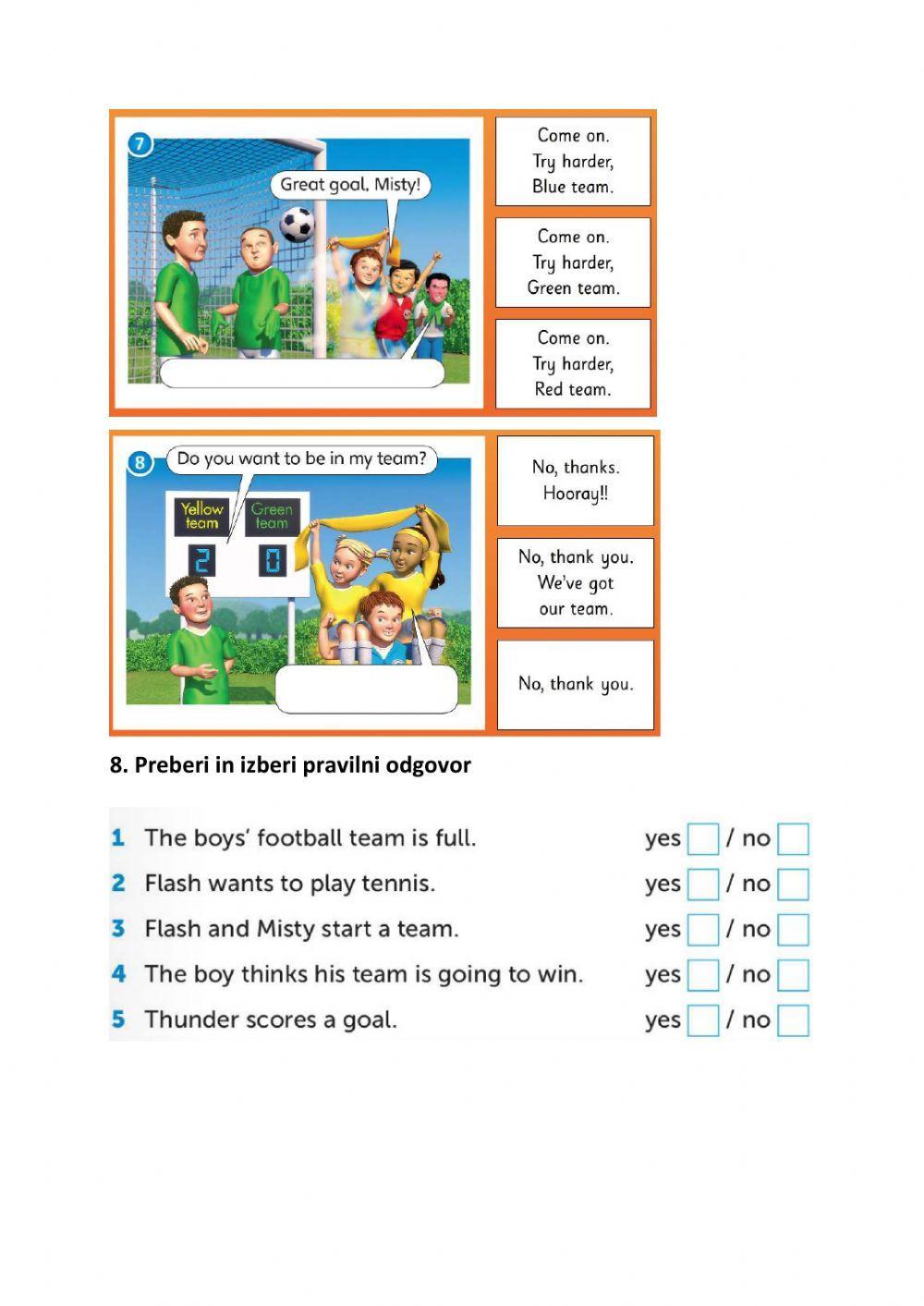 7

Great goal, Misty!

Come on.
Try harder,
Blue team.

Come on.
Try harder,
Green team.

Come on.
Try harder,
Red team.

8

Do you want to be in my team?

Yellow team

Green team

2

0

No, thanks.
Hooray!!

No, thank you.
We've got
our team.

No, thank you.

8. Preberi in izberi pravilni odgovor

1 The boys' football team is full. yes / no

2 Flash wants to play tennis. yes / no

3 Flash and Misty start a team. yes / no

4 The boy thinks his team is going to win. yes / no

5 Thunder scores a goal. yes / no