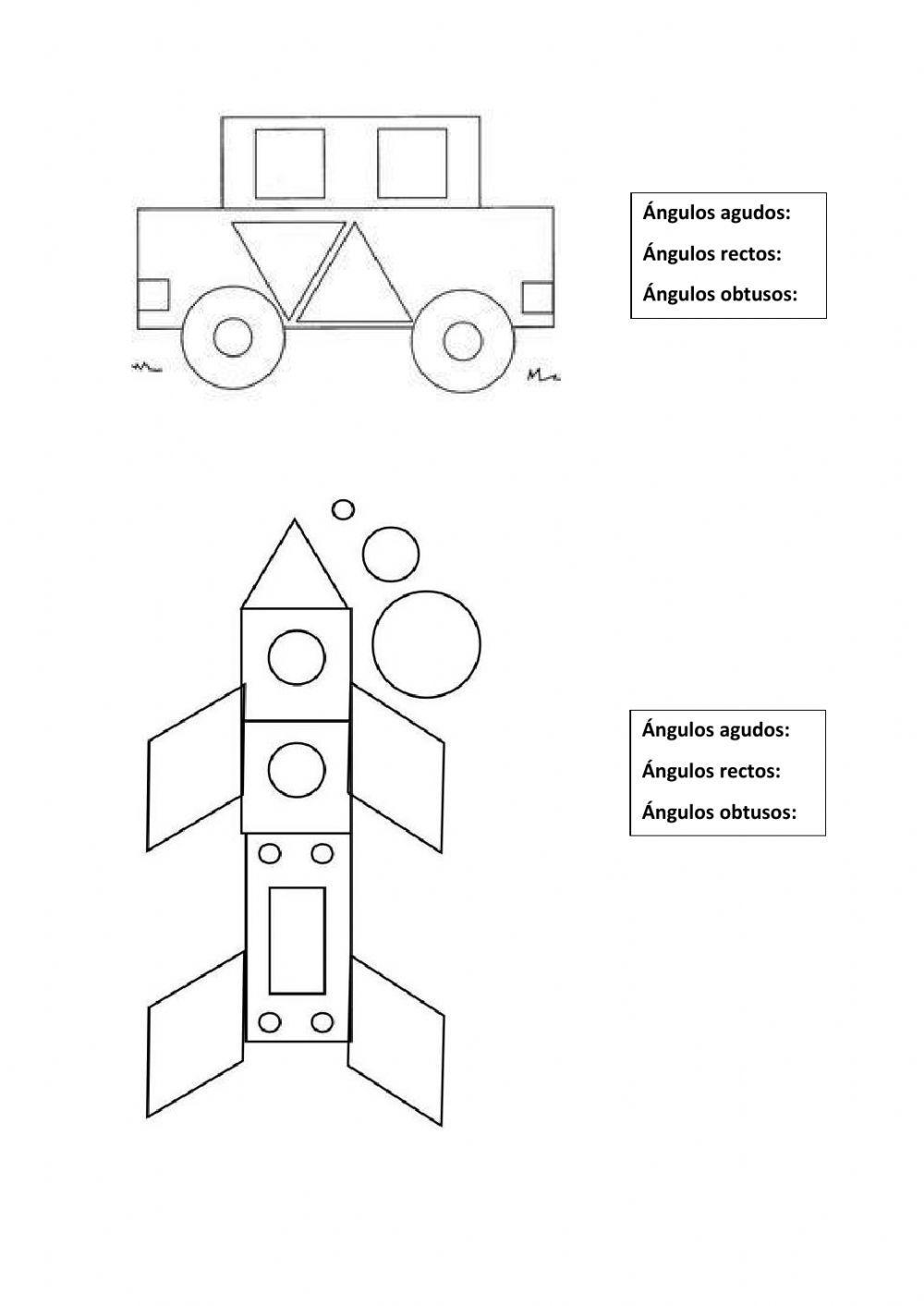 Ángulos agudos:
Ángulos rectos:
Ángulos obtusos:

Ángulos agudos:
Ángulos rectos:
Ángulos obtusos: