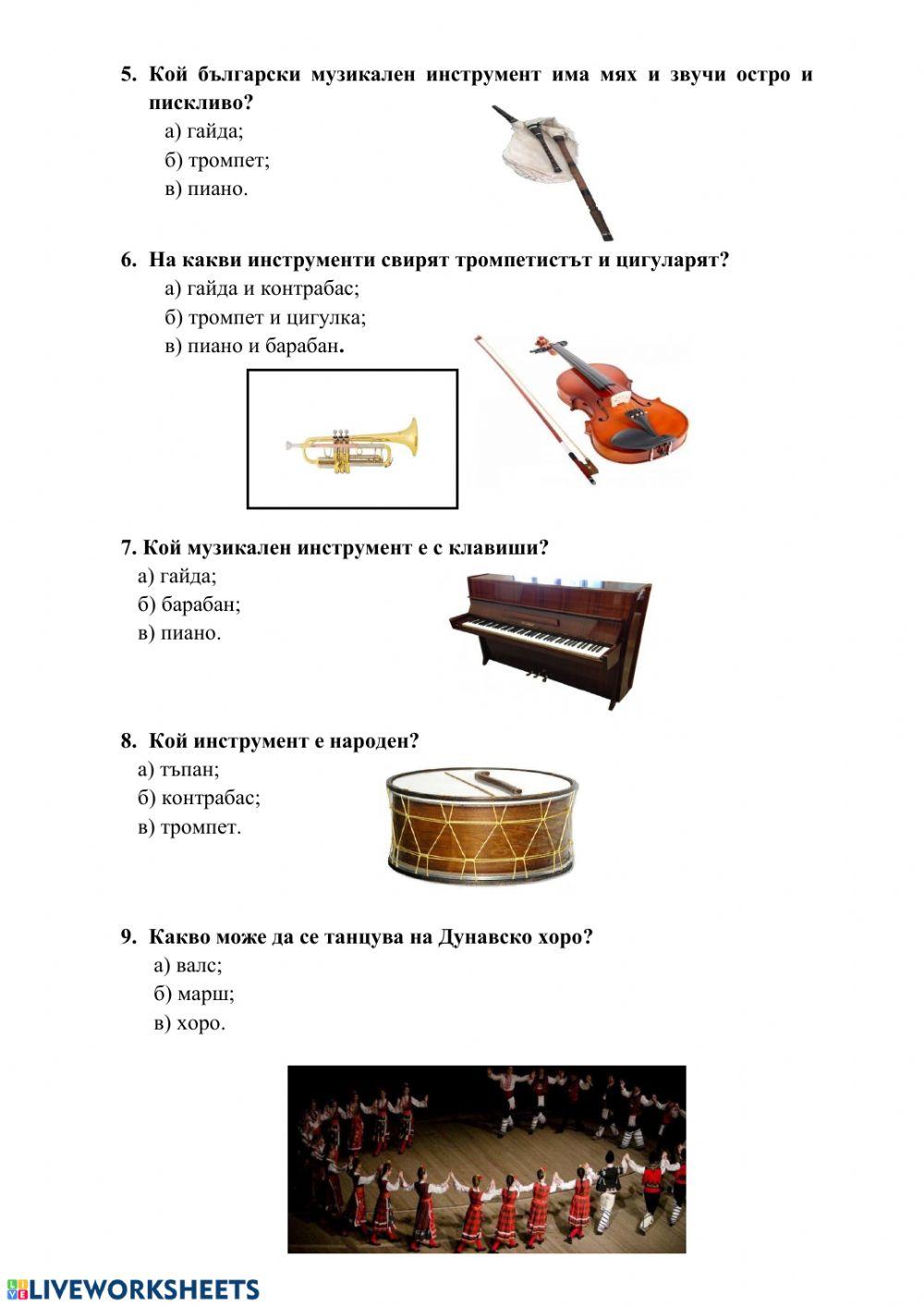 5. Кой български музикален инструмент има мях и звучи остро и пискливо?
а) гайда;
б) тромпет;
в) пиано.

6. На какви инструменти свирят тромпетистът и цигуларят?
а) гайда и контрабас;
б) тромпет и цигулка;
в) пиано и барабан.

7. Кой музикален инструмент е с клавиши?
а) гайда;
б) барабан;
в) пиано.

8. Кой инструмент е народен?
а) тъпан;
б) контрабас;
в) тромпет.

9. Какво може да се танцува на Дунавско хоро?
а) валс;
б) марш;
в) хоро.

LIVEWORKSHEETS