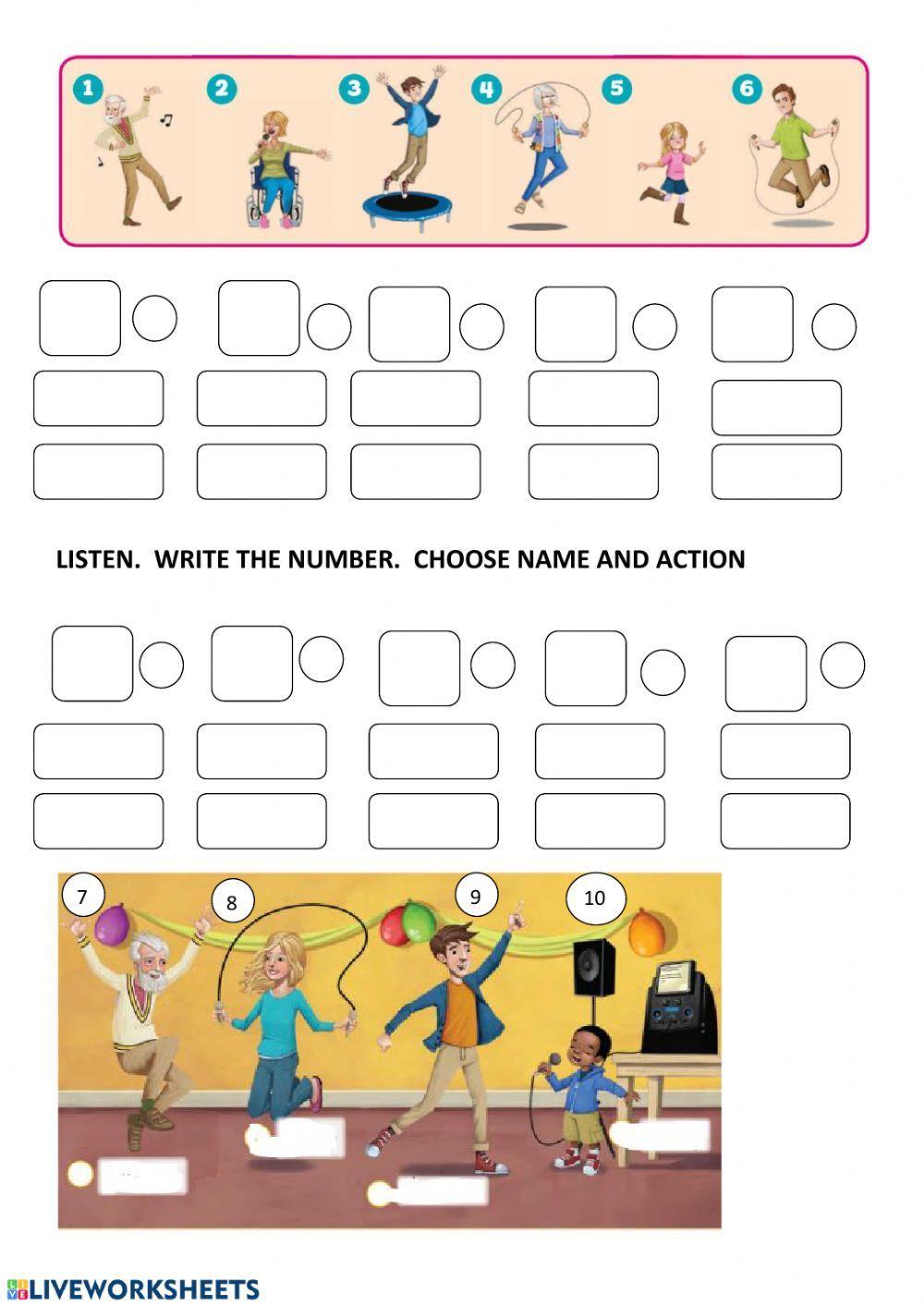 1 2 3 4 5 6

LISTEN. WRITE THE NUMBER. CHOOSE NAME AND ACTION

7 8 9 10

LIVEWORKSHEETS