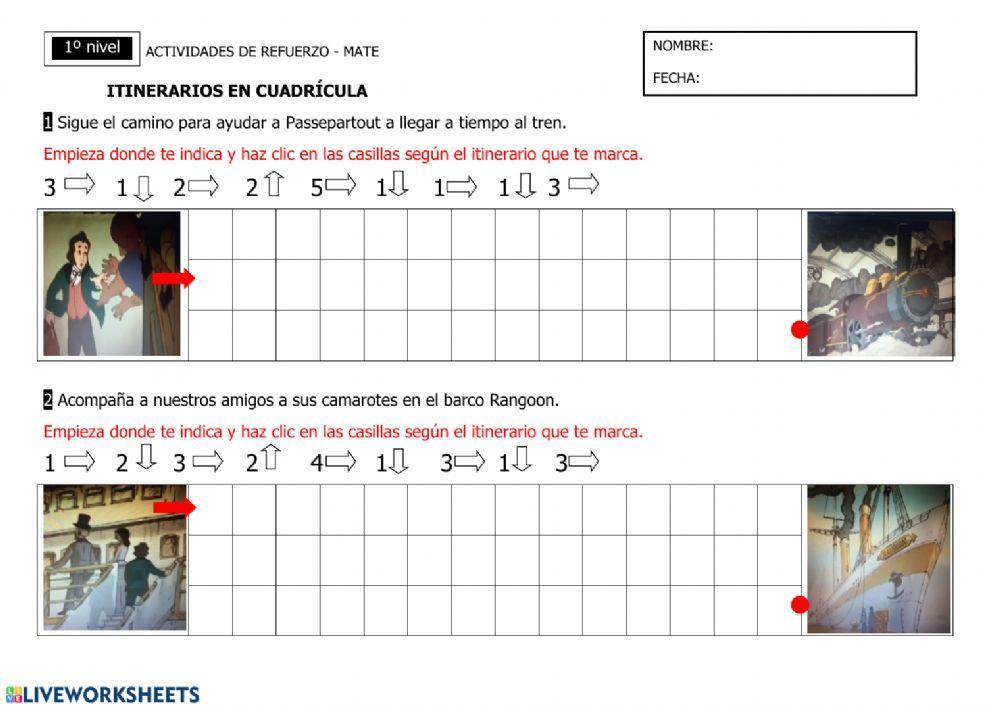 1º nivel ACTIVIDADES DE REFUERZO - MATE

NOMBRE:

FECHA:

ITINERARIOS EN CUADRÍCULA

1 Sigue el camino para ayudar a Passepartout a llegar a tiempo al tren.

Empieza donde te indica y haz clic en las casillas según el itinerario que te marca.

3 ⇨ 1 ⇩ 2 ⇨ 2 ⇧ 5 ⇨ 1 ⇩ 1 ⇨ 1 ⇩ 3 ⇨

2 Acompaña a nuestros amigos a sus camarotes en el barco Rangoon.

Empieza donde te indica y haz clic en las casillas según el itinerario que te marca.

1 ⇨ 2 ⇩ 3 ⇨ 2 ⇧ 4 ⇨ 1 ⇩ 3 ⇨ 1 ⇩ 3 ⇨

LIVEWORKSHEETS