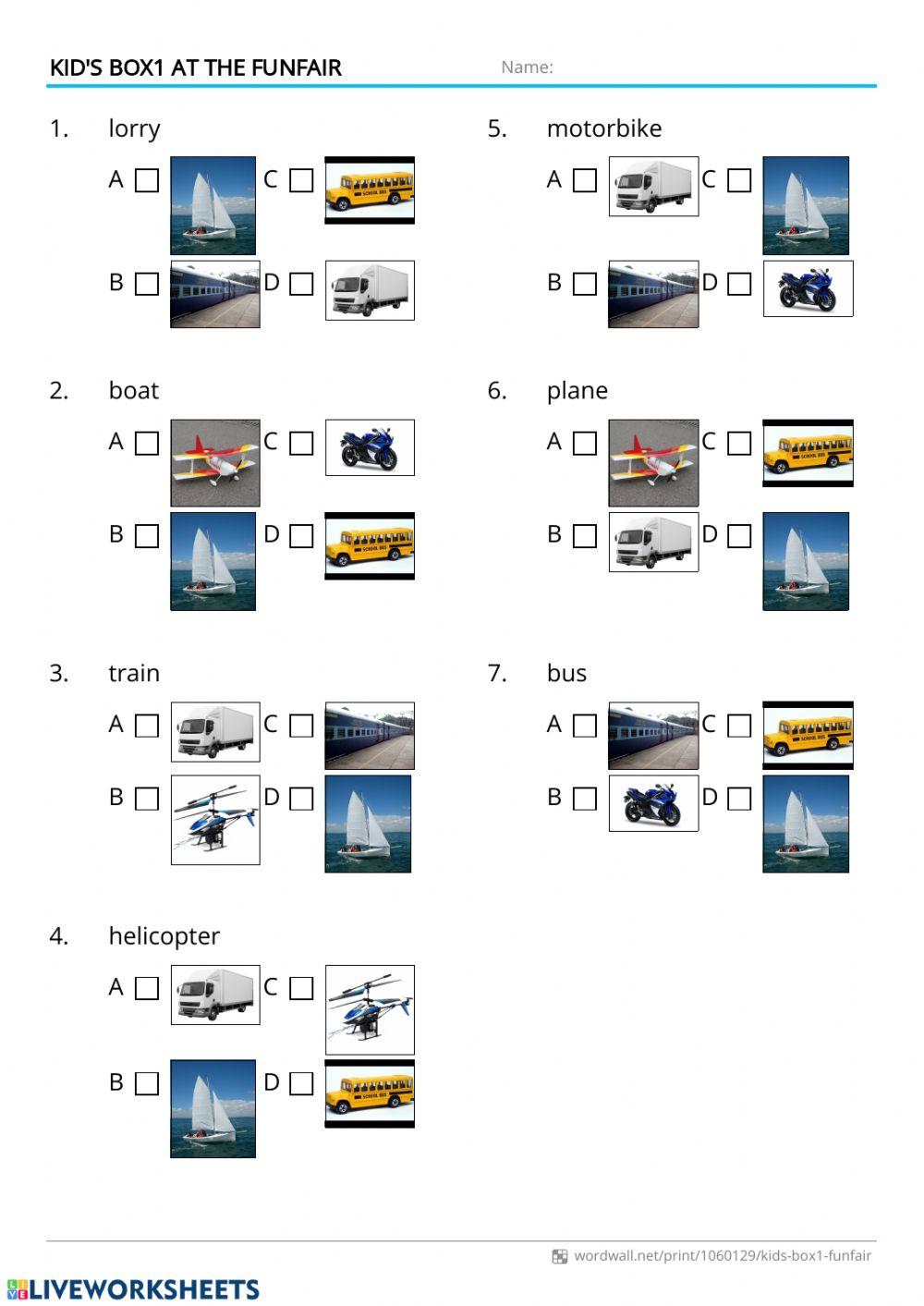 KID'S BOX1 AT THE FUNFAIR Name:

1. lorry
A ☐ C ☐ SCHOOL BUS
B ☐ D ☐

2. boat
A ☐ C ☐
B ☐ D ☐ SCHOOL BUS

3. train
A ☐ C ☐
B ☐ D ☐

4. helicopter
A ☐ C ☐
B ☐ D ☐ SCHOOL BUS

5. motorbike
A ☐ C ☐
B ☐ D ☐

6. plane
A ☐ C ☐ SCHOOL BUS
B ☐ D ☐

7. bus
A ☐ C ☐ SCHOOL BUS
B ☐ D ☐

wordwall.net/print/1060129/kids-box1-funfair

LIVEWORKSHEETS