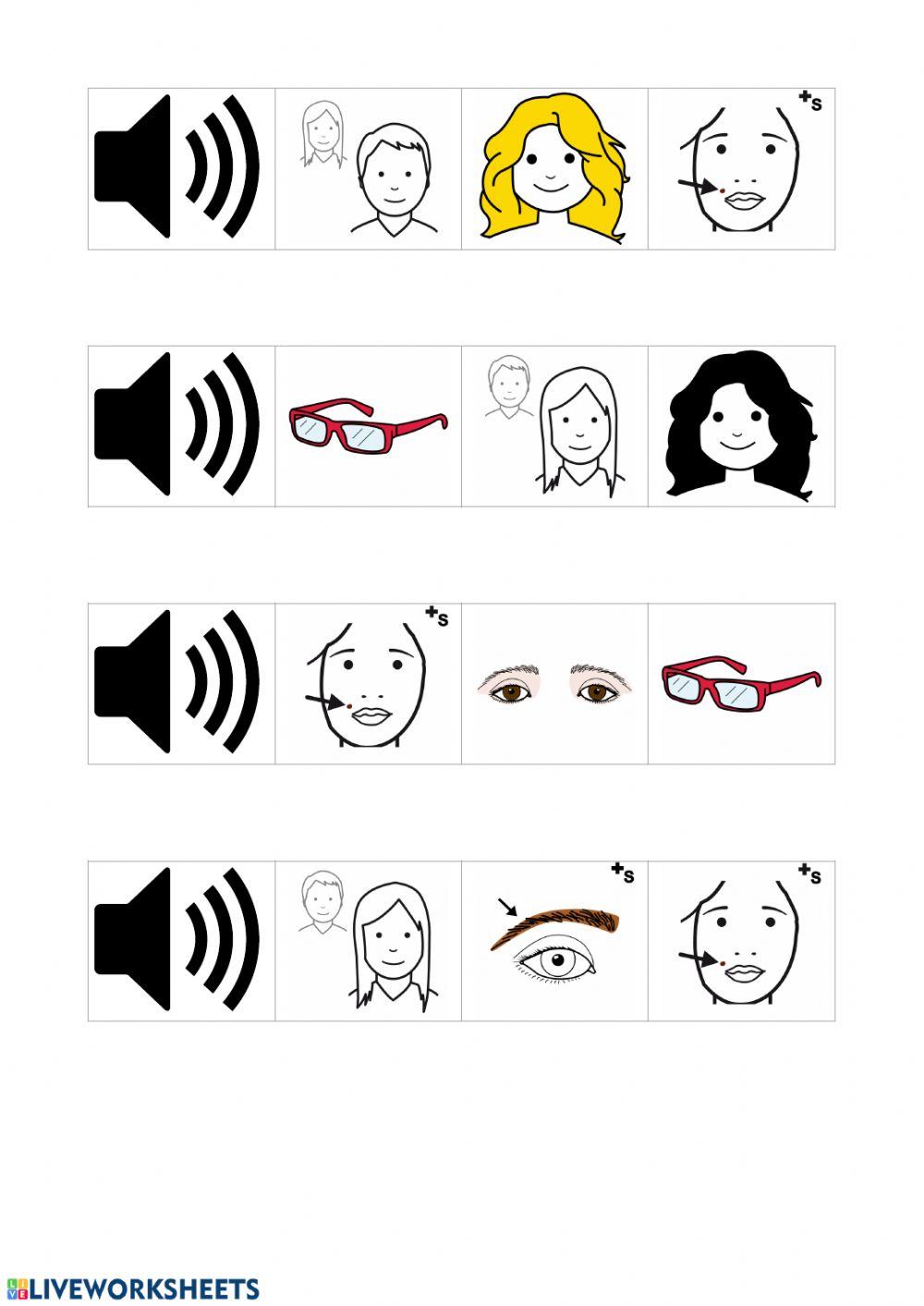 +s

+s

+s

+s

LIVEWORKSHEETS